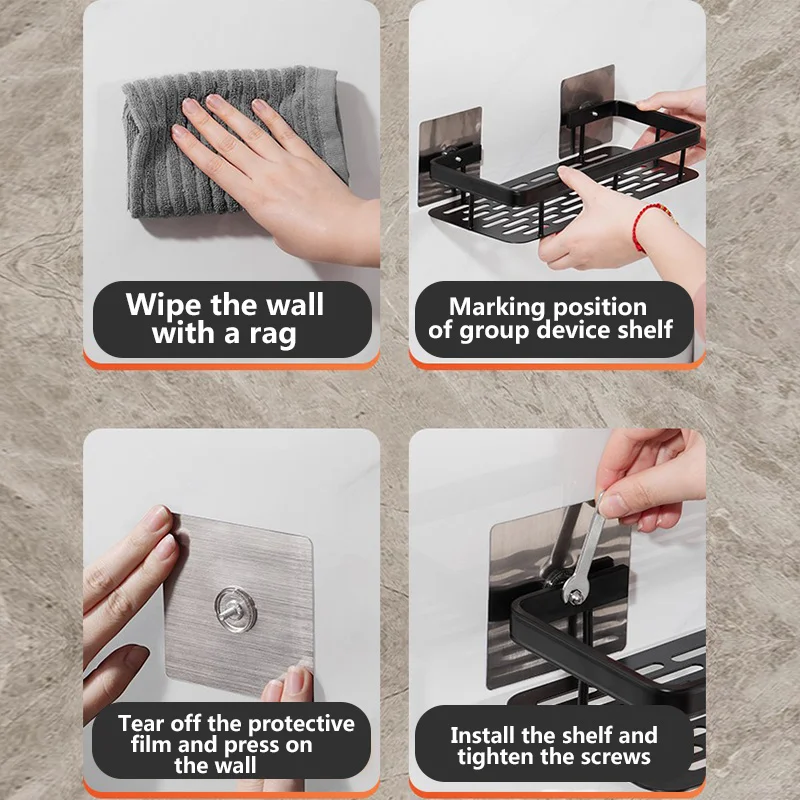 Wipe the wall with a rag

Marking position of group device shelf

Tear off the protective film and press on the wall

Install the shelf and tighten the screws