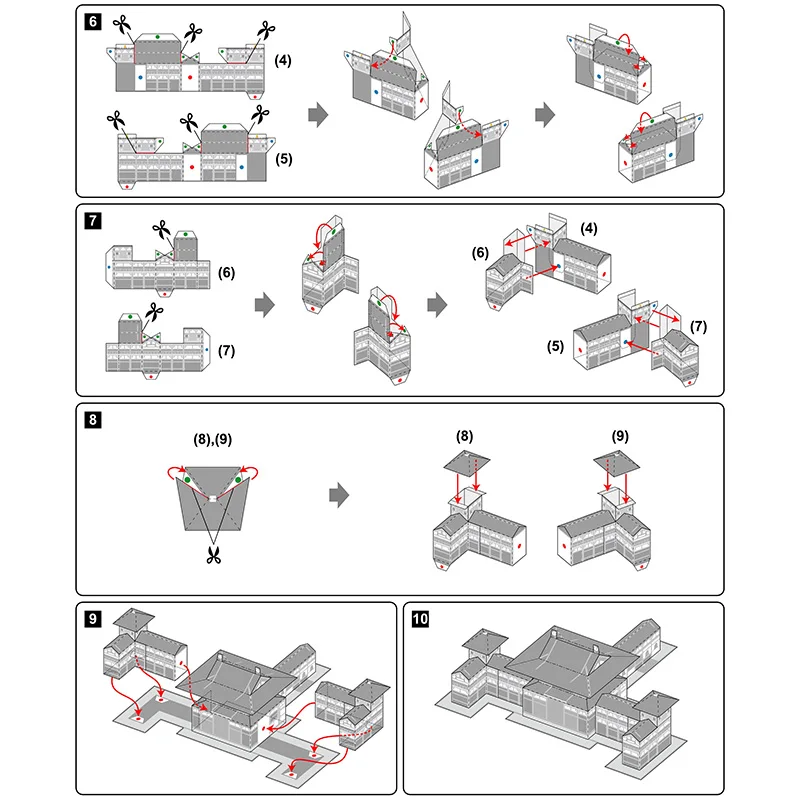 6

(4)

(5)

7

(6)

(7)

(4)

(6)

(7)

(5)

8

(8),(9)

(8)

(9)

9

10