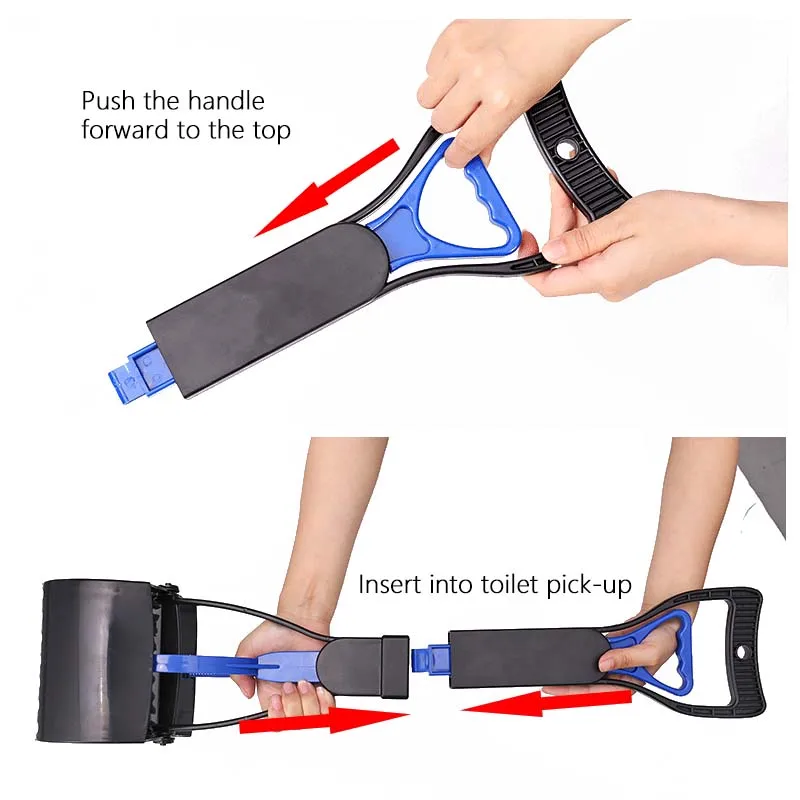 Push the handle forward to the top

Insert into toilet pick-up