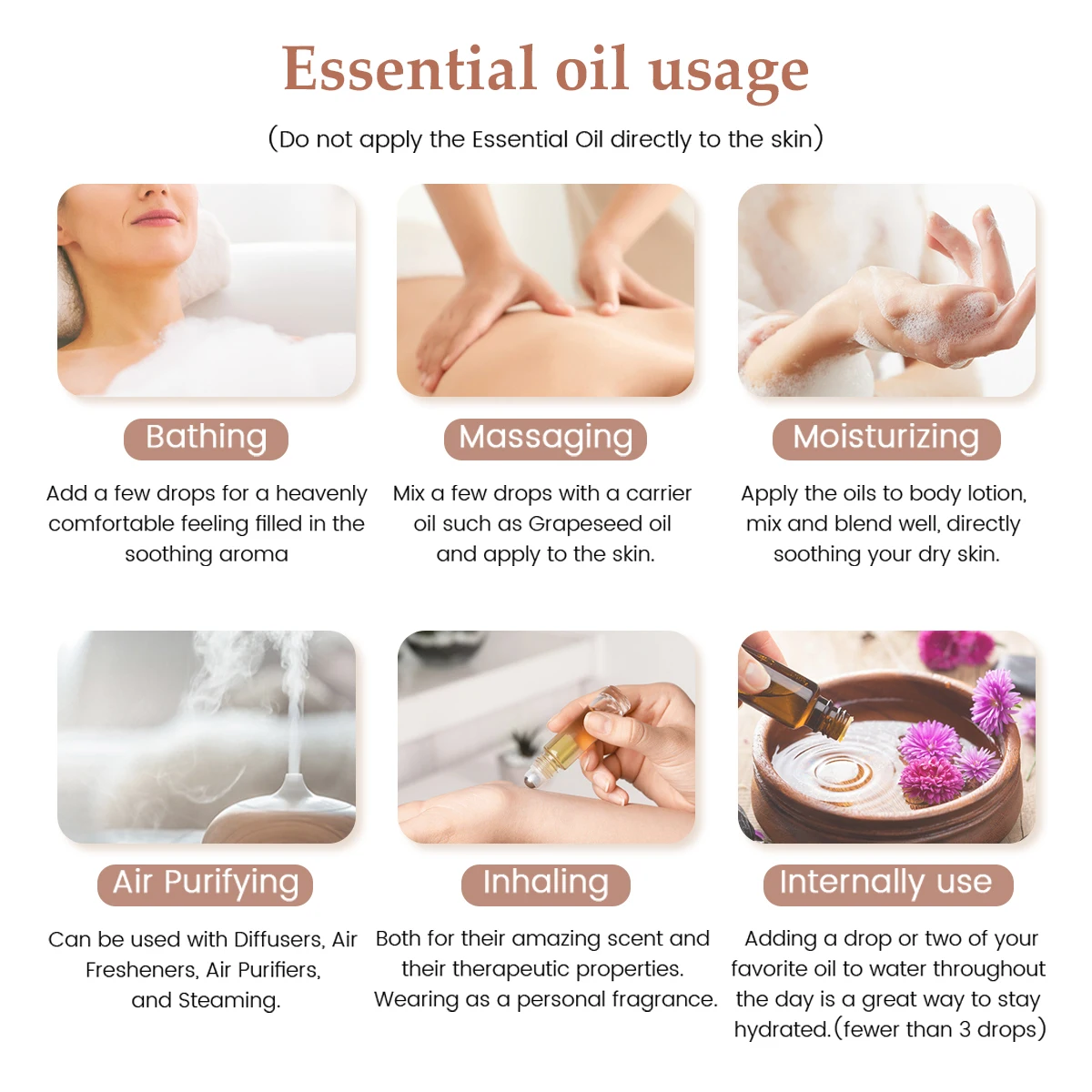 Essential oil usage

(Do not apply the Essential Oil directly to the skin)

Bathing

Add a few drops for a heavenly comfortable feeling filled in the soothing aroma

Massaging

Mix a few drops with a carrier oil such as Grapeseed oil and apply to the skin.

Moisturizing

Apply the oils to body lotion, mix and blend well, directly soothing your dry skin.

Air Purifying

Can be used with Diffusers, Air Fresheners, Air Purifiers, and Steaming.

Inhaling

Both for their amazing scent and their therapeutic properties. Wearing as a personal fragrance.

Internally use

Adding a drop or two of your favorite oil to water throughout the day is a great way to stay hydrated.(fewer than 3 drops)