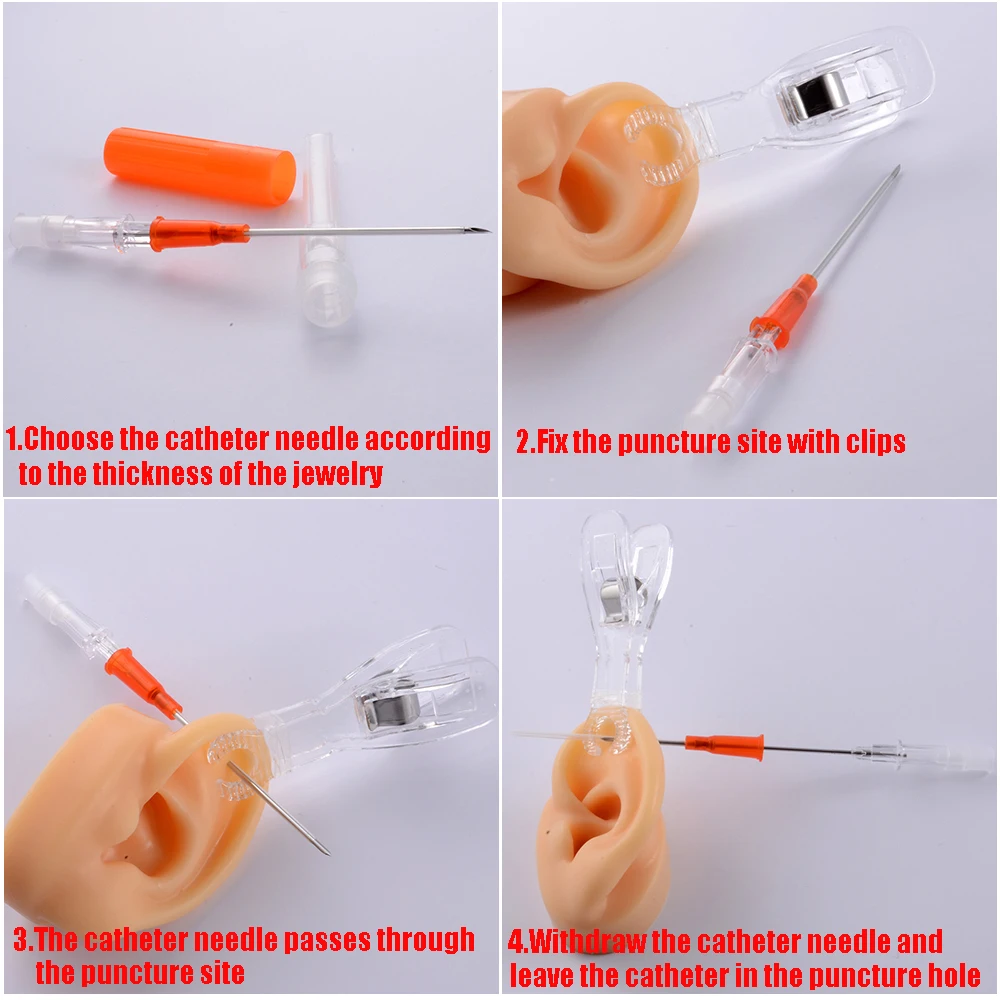 1.Choose the catheter needle according to the thickness of the jewelry

2.Fix the puncture site with clips

3.The catheter needle passes through the puncture site

4.Withdraw the catheter needle and leave the catheter in the puncture hole