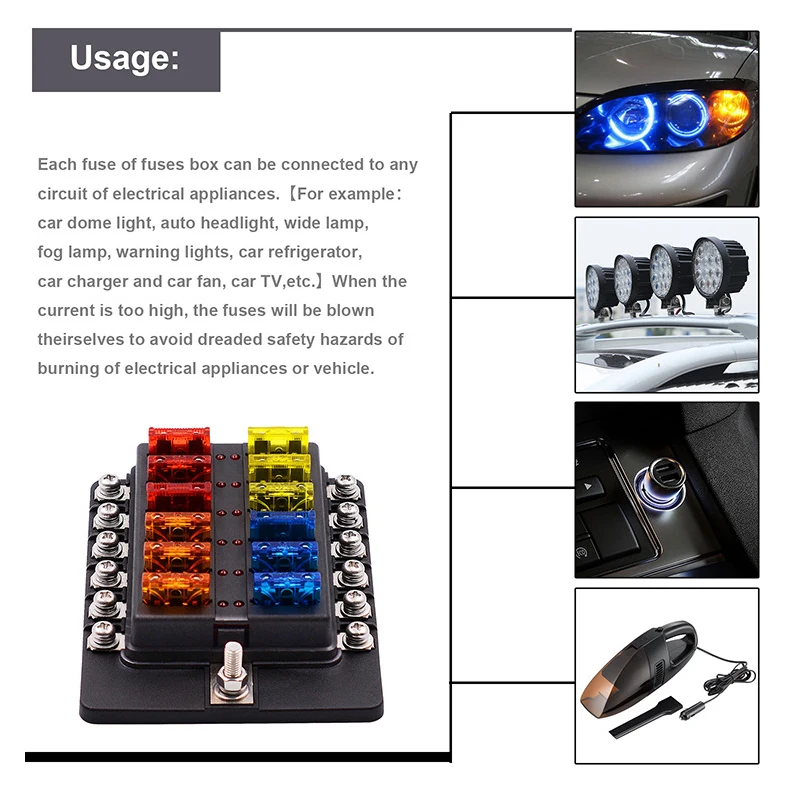 Usage:

Each fuse of fuses box can be connected to any circuit of electrical appliances.【For example: car dome light, auto headlight, wide lamp, fog lamp, warning lights, car refrigerator, car charger and car fan, car TV,etc.】When the current is too high, the fuses will be blown theirselves to avoid dreaded safety hazards of burning of electrical appliances or vehicle.