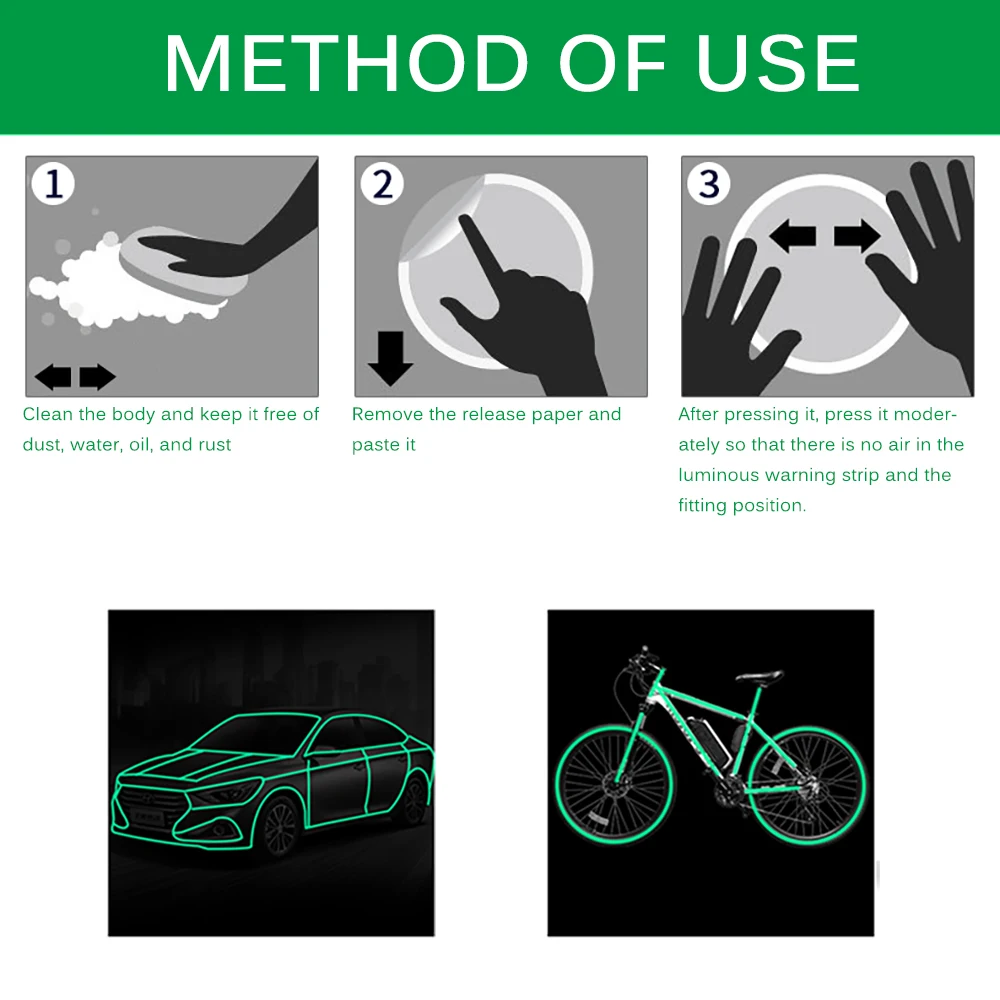 METHOD OF USE

1

Clean the body and keep it free of dust, water, oil, and rust

2

Remove the release paper and paste it

3

After pressing it, press it moderately so that there is no air in the luminous warning strip and the fitting position.