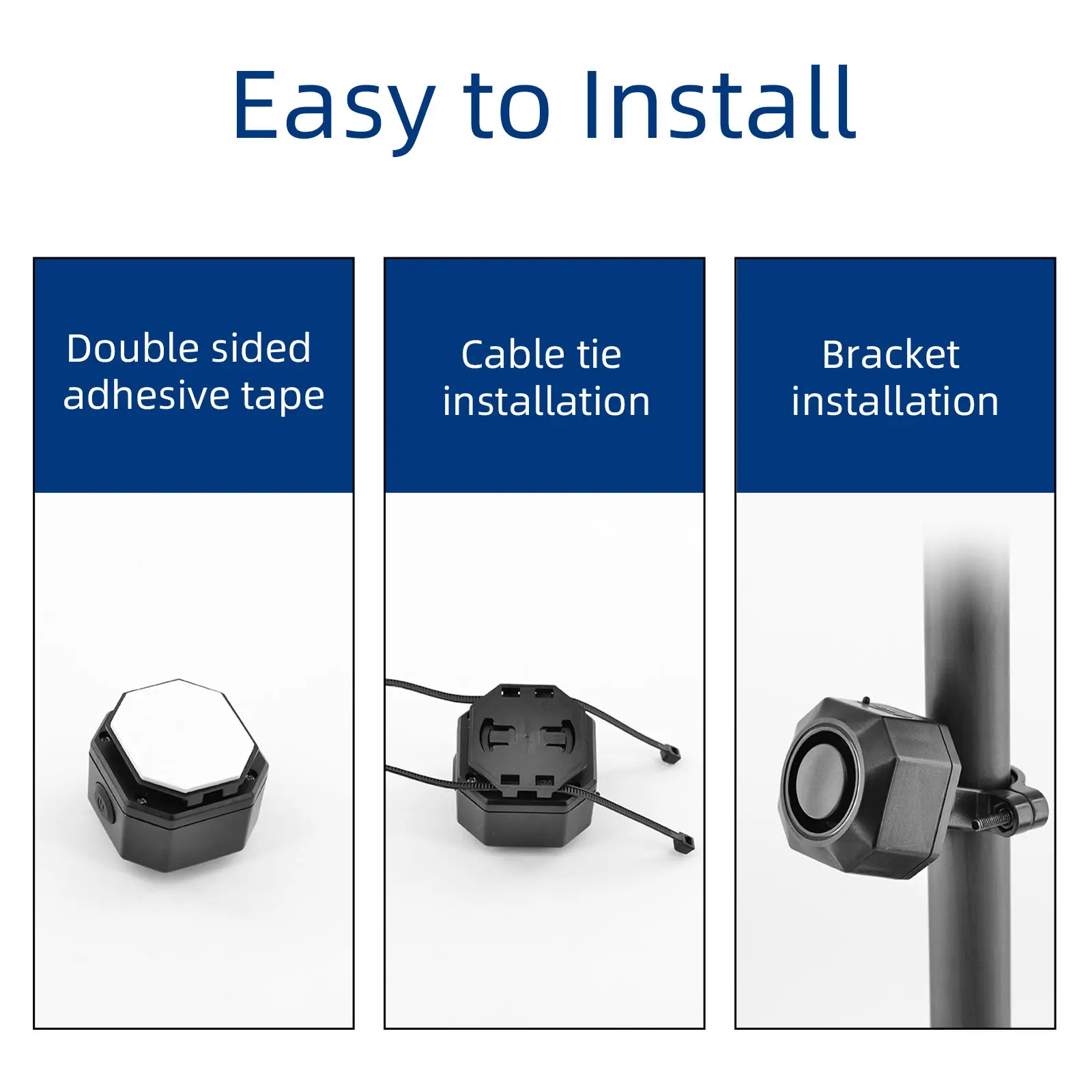 Easy to Install

Double sided adhesive tape

Cable tie installation

Bracket installation