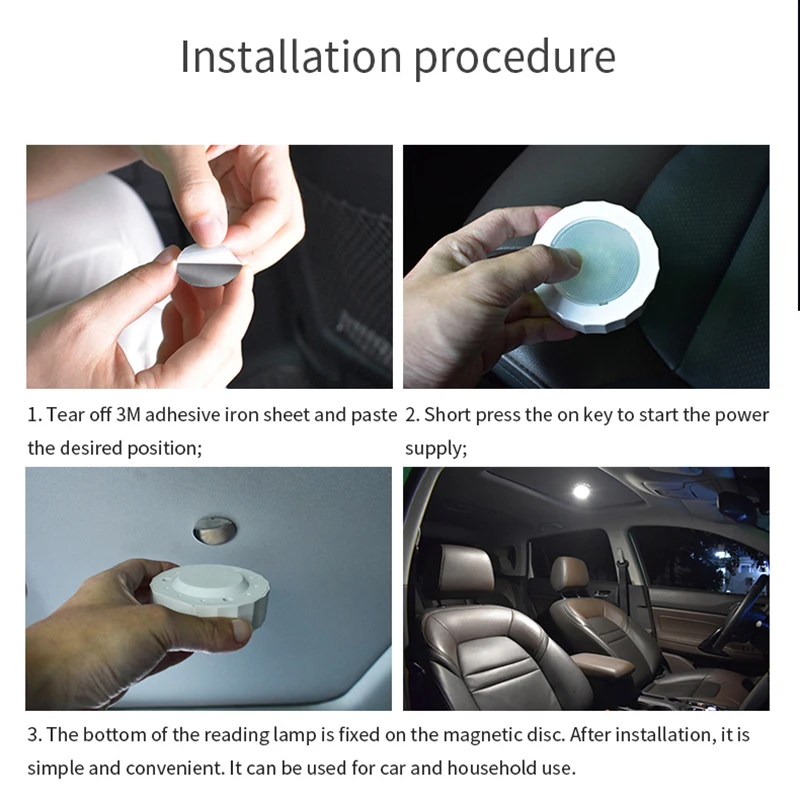 Installation procedure

1. Tear off 3M adhesive iron sheet and paste the desired position;

2. Short press the on key to start the power supply;

3. The bottom of the reading lamp is fixed on the magnetic disc. After installation, it is simple and convenient. It can be used for car and household use.