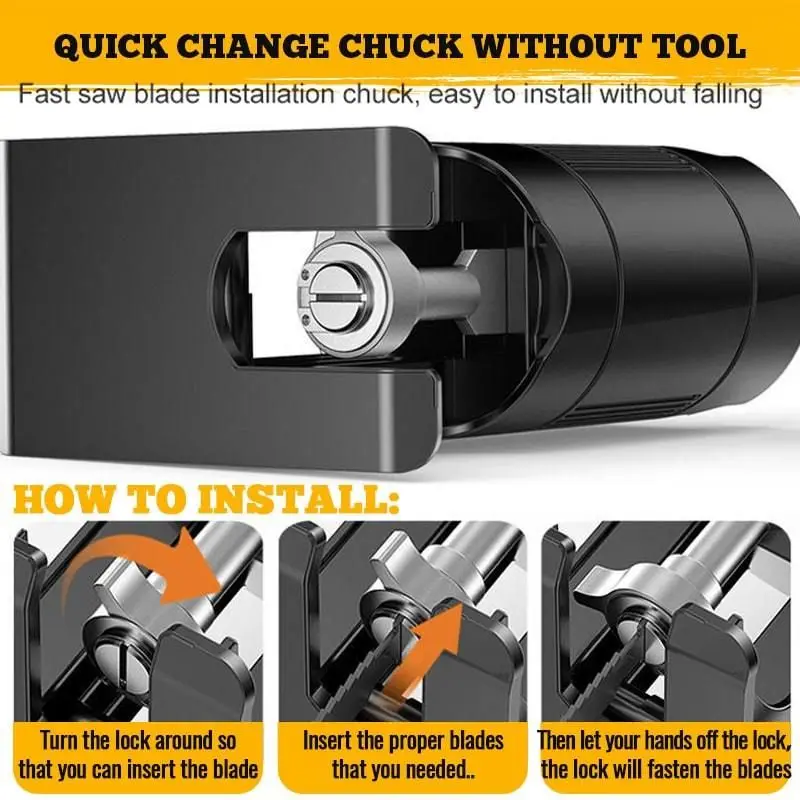 QUICK CHANGE CHUCK WITHOUT TOOL

Fast saw blade installation chuck, easy to install without falling

HOW TO INSTALL:

Turn the lock around so that you can insert the blade

Insert the proper blades that you needed..

Then let your hands off the lock, the lock will fasten the blades