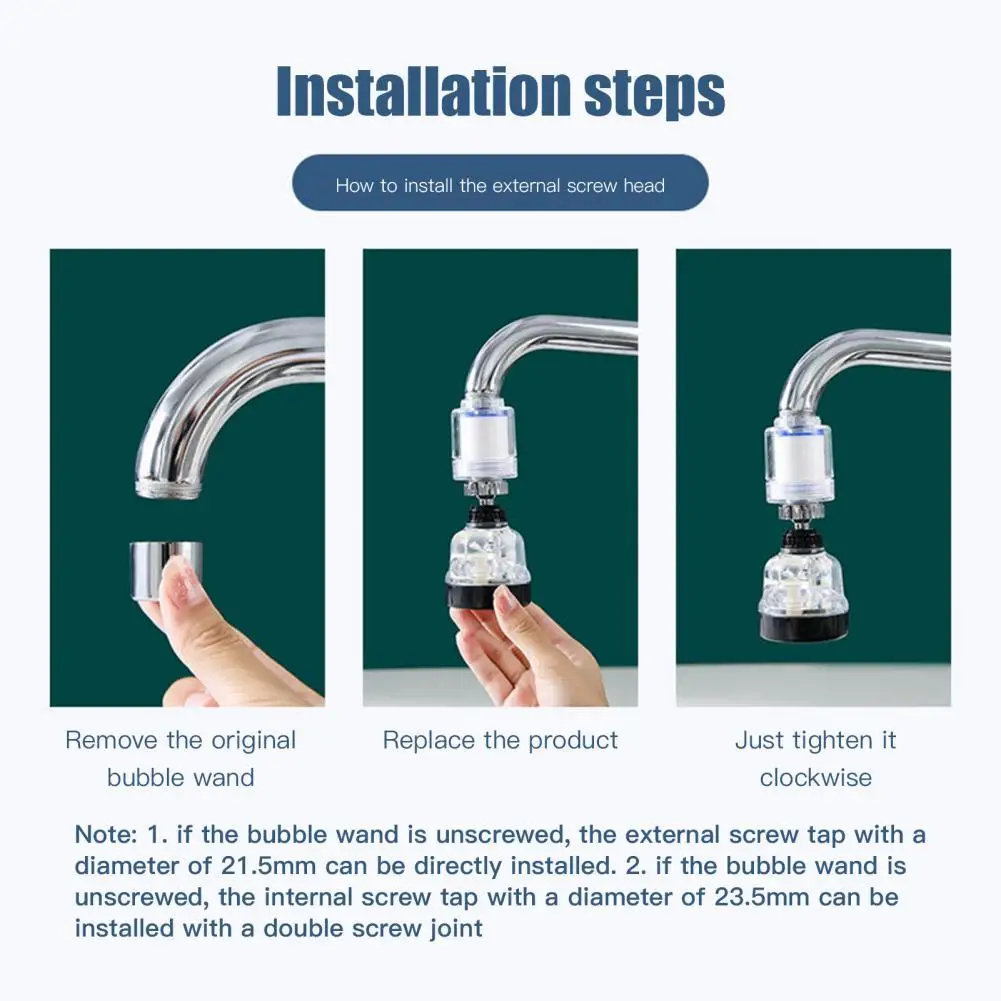 Installation steps

How to install the external screw head

Remove the original bubble wand

Replace the product

Just tighten it clockwise

Note: 1. if the bubble wand is unscrewed, the external screw tap with a diameter of 21.5mm can be directly installed. 2. if the bubble wand is unscrewed, the internal screw tap with a diameter of 23.5mm can be installed with a double screw joint