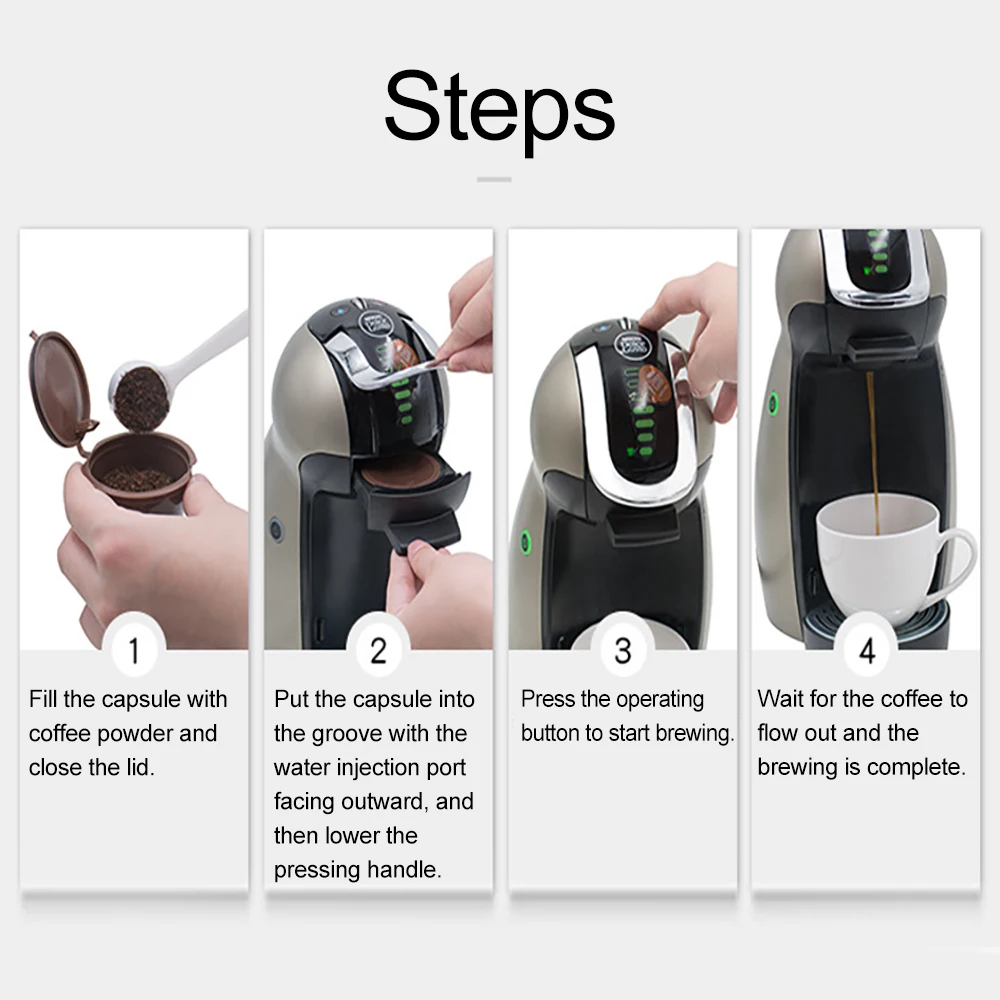 Steps

1

Fill the capsule with coffee powder and close the lid.

2

Put the capsule into the groove with the water injection port facing outward, and then lower the pressing handle.

3

Press the operating button to start brewing.

4

Wait for the coffee to flow out and the brewing is complete.