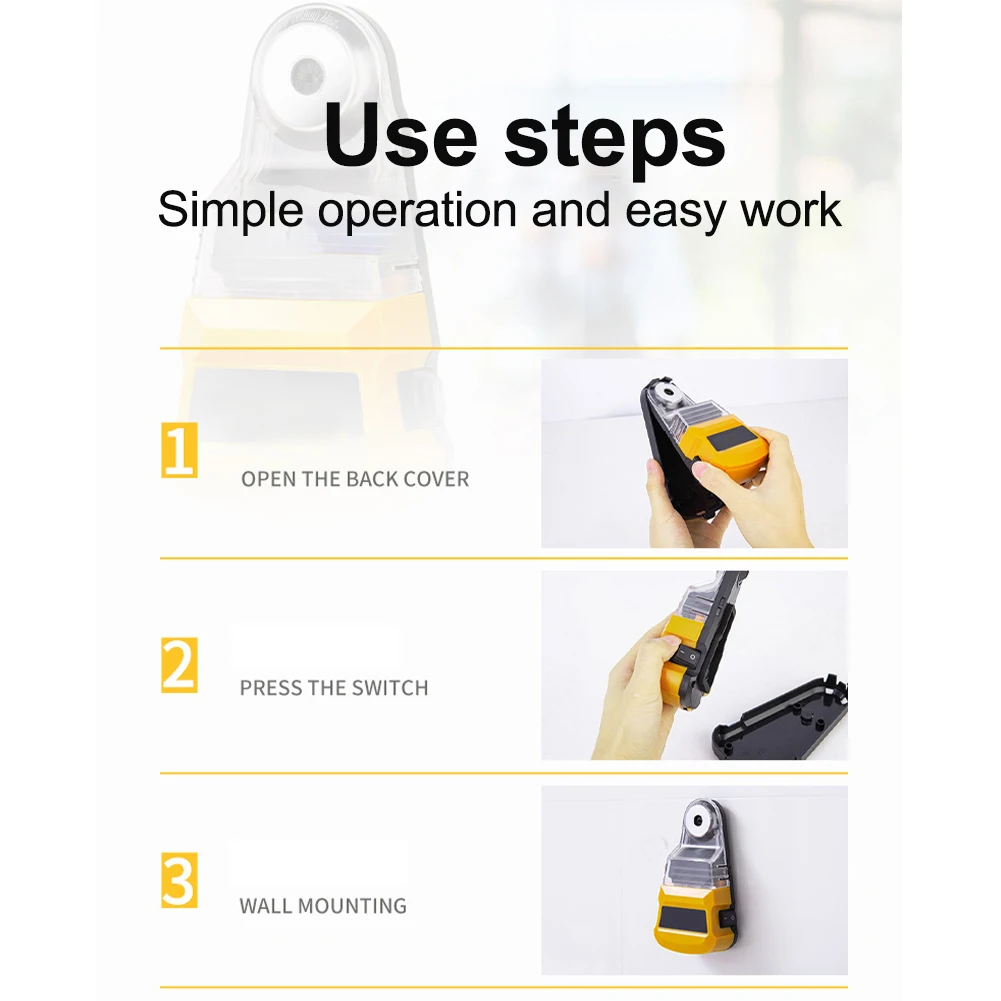 Use steps

Simple operation and easy work

1

OPEN THE BACK COVER

2

PRESS THE SWITCH

3

WALL MOUNTING