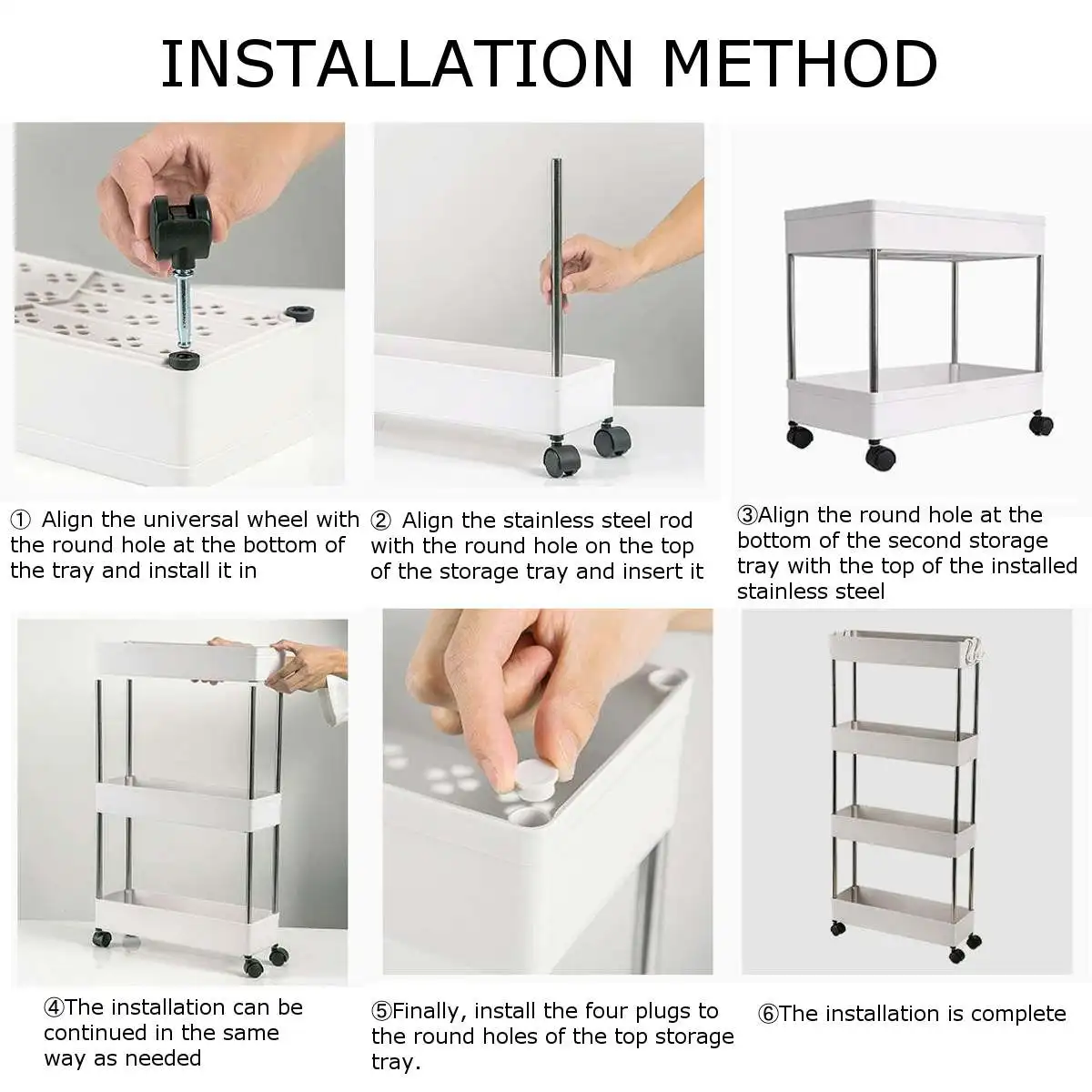 INSTALLATION METHOD

① Align the universal wheel with the round hole at the bottom of the tray and install it in

② Align the stainless steel rod with the round hole on the top of the storage tray and insert it

③Align the round hole at the bottom of the second storage tray with the top of the installed stainless steel

④The installation can be continued in the same way as needed

⑤Finally, install the four plugs to the round holes of the top storage tray.

⑥The installation is complete