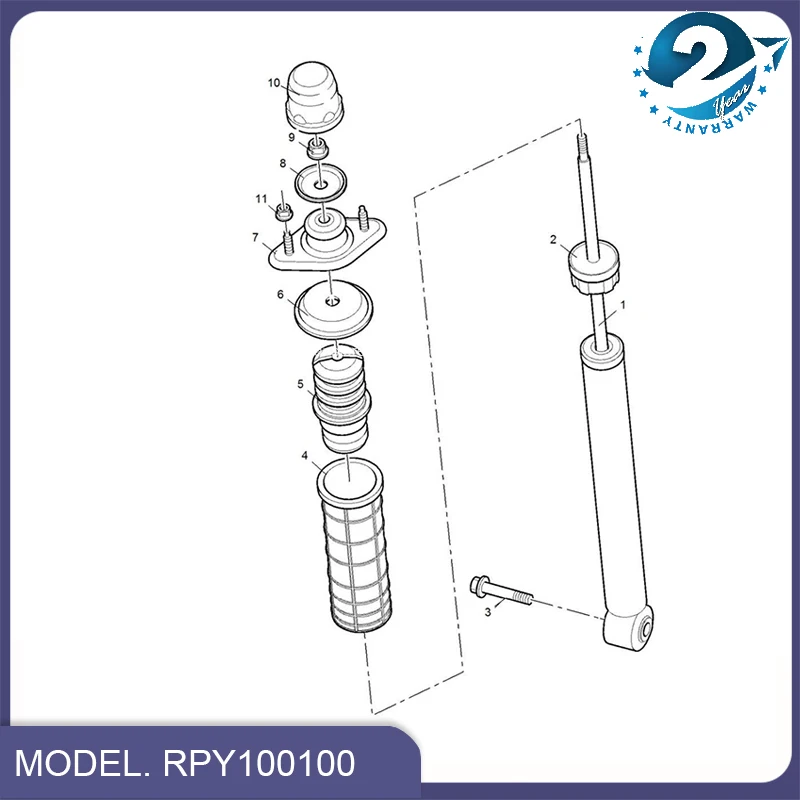 2 Year WARRANTY

10
9
8
11
7
6
5
4
2
1
3

MODEL. RPY100100