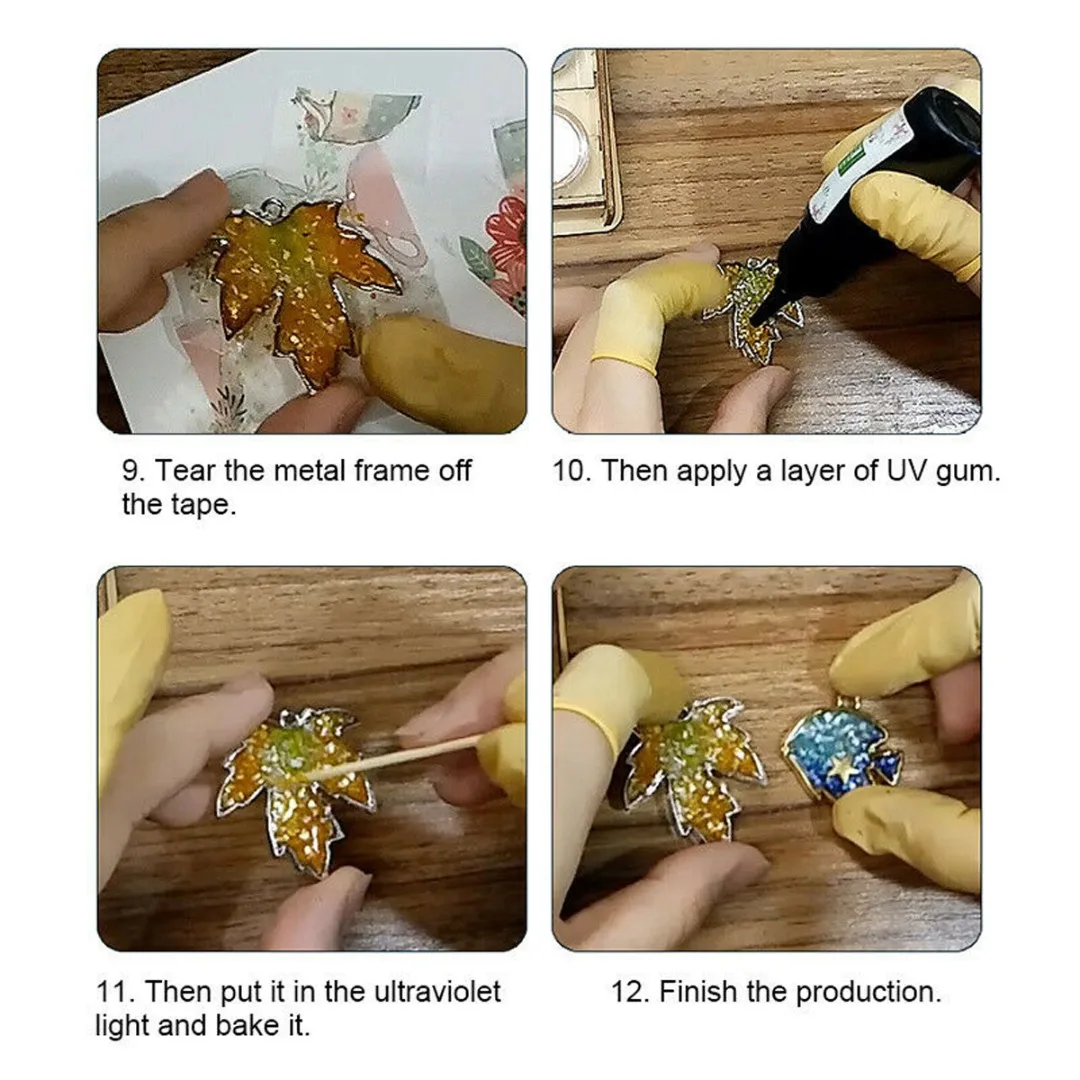 9. Tear the metal frame off the tape.

10. Then apply a layer of UV gum.

11. Then put it in the ultraviolet light and bake it.

12. Finish the production.