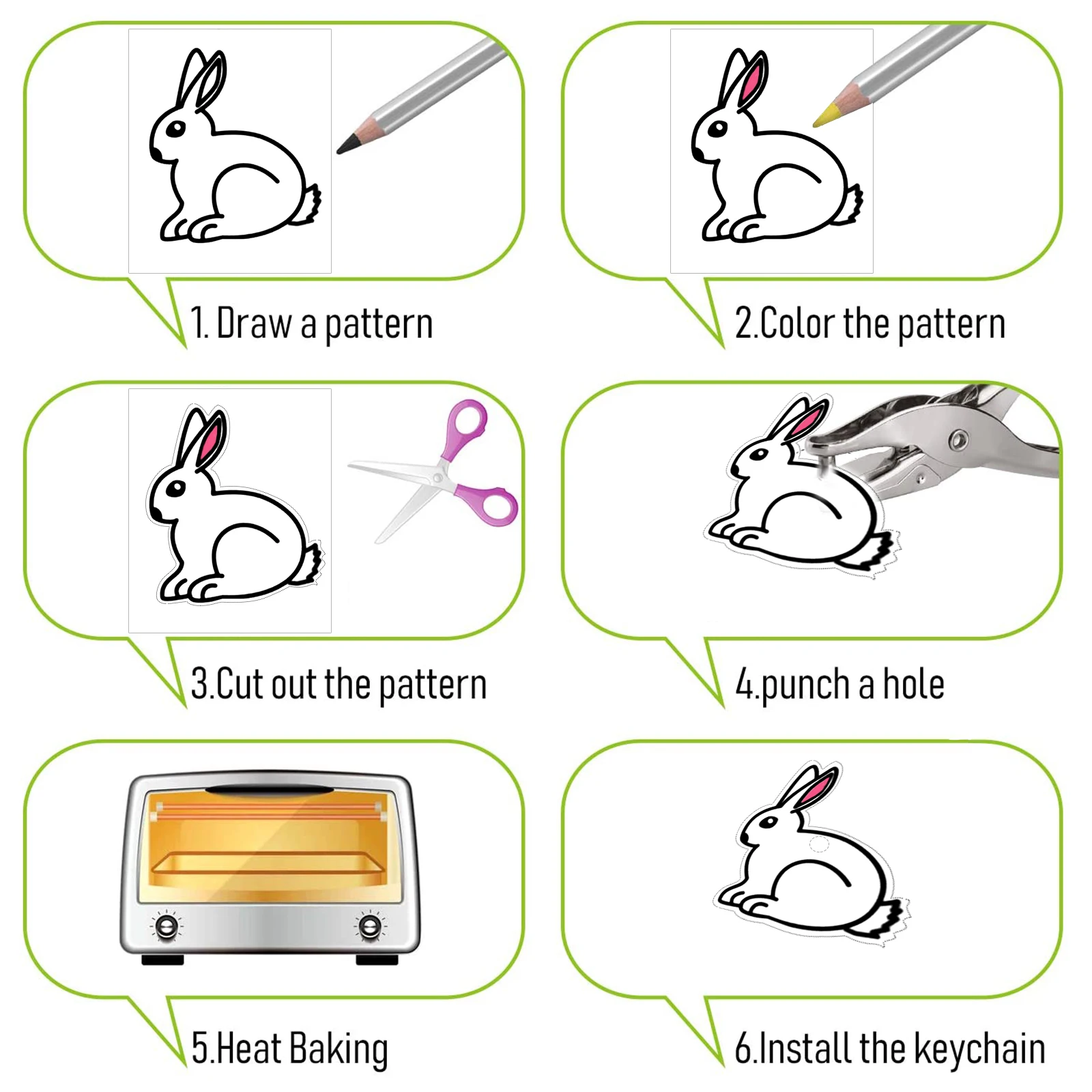 1. Draw a pattern

2.Color the pattern

3.Cut out the pattern

4.punch a hole

5.Heat Baking

6.Install the keychain