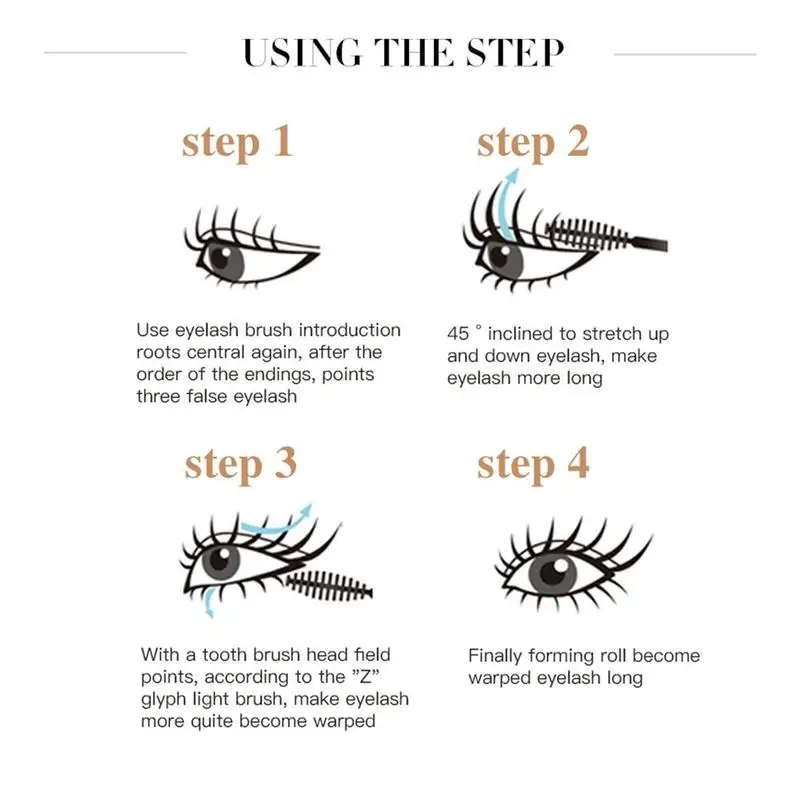 USING THE STEP

step 1

Use eyelash brush introduction roots central again, after the order of the endings, points three false eyelash

step 2

45 ° inclined to stretch up and down eyelash, make eyelash more long

step 3

With a tooth brush head field points, according to the "Z" glyph light brush, make eyelash more quite become warped

step 4

Finally forming roll become warped eyelash long