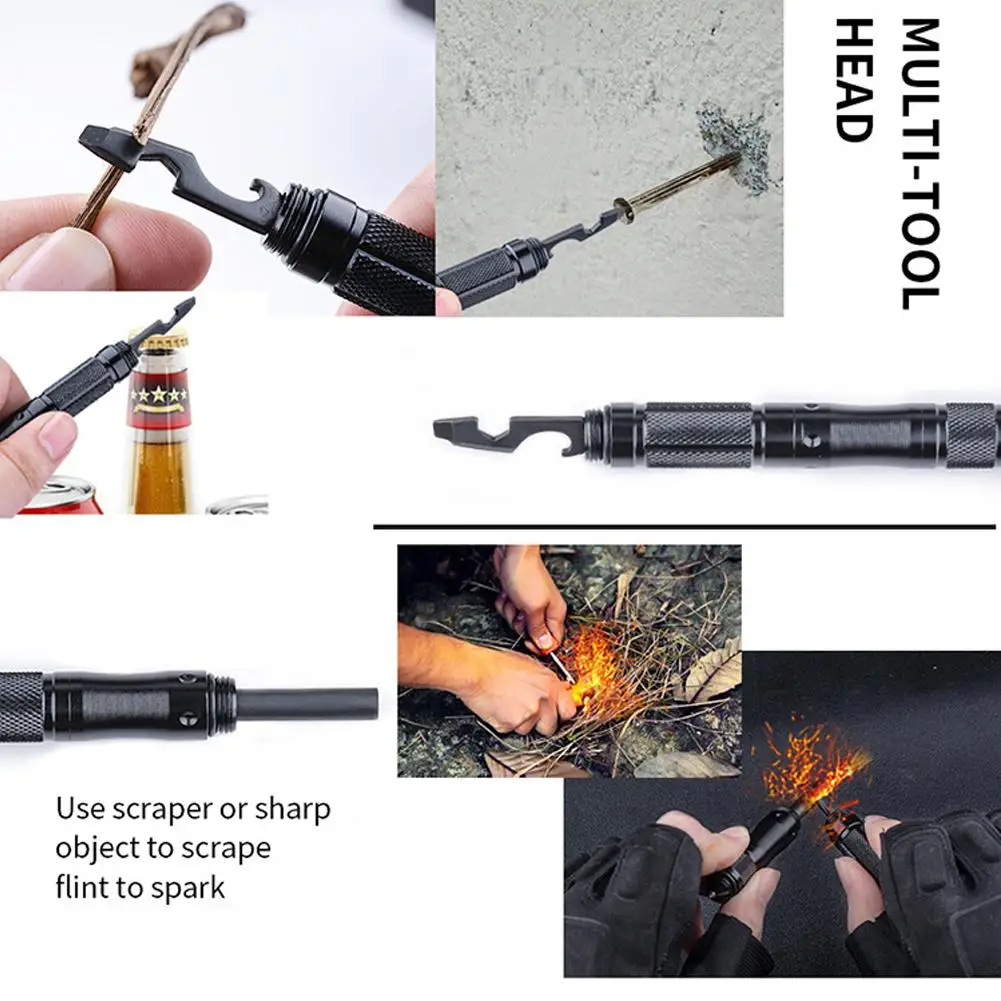 MULTI-TOOL HEAD

Use scraper or sharp object to scrape flint to spark