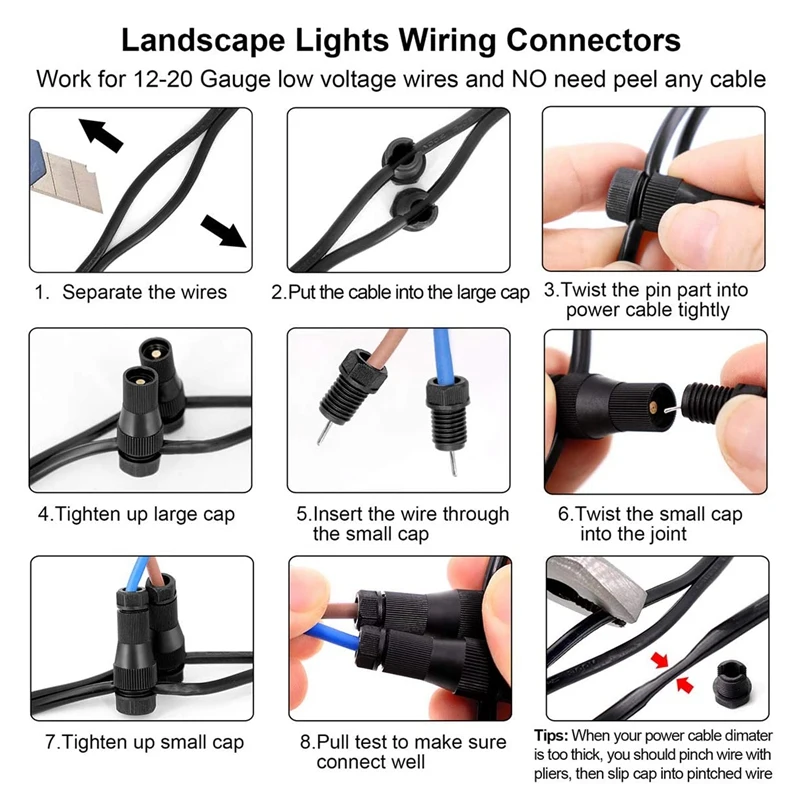 Landscape Lights Wiring Connectors
Work for 12-20 Gauge low voltage wires and NO need peel any cable

1. Separate the wires

2.Put the cable into the large cap

3.Twist the pin part into power cable tightly

4.Tighten up large cap

5.Insert the wire through the small cap

6.Twist the small cap into the joint

7.Tighten up small cap

8.Pull test to make sure connect well

Tips: When your power cable dimater is too thick, you should pinch wire with pliers, then slip cap into pintched wire