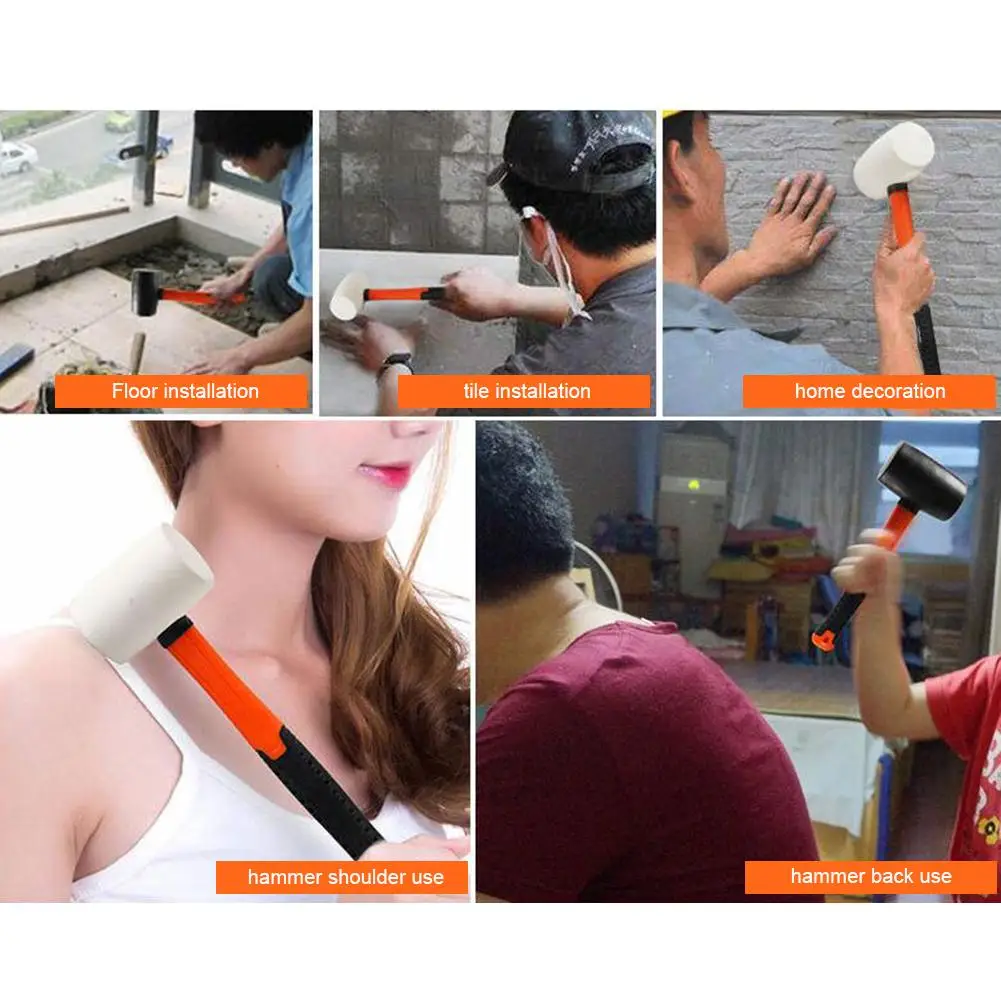 Floor installation

tile installation

home decoration

hammer shoulder use

hammer back use