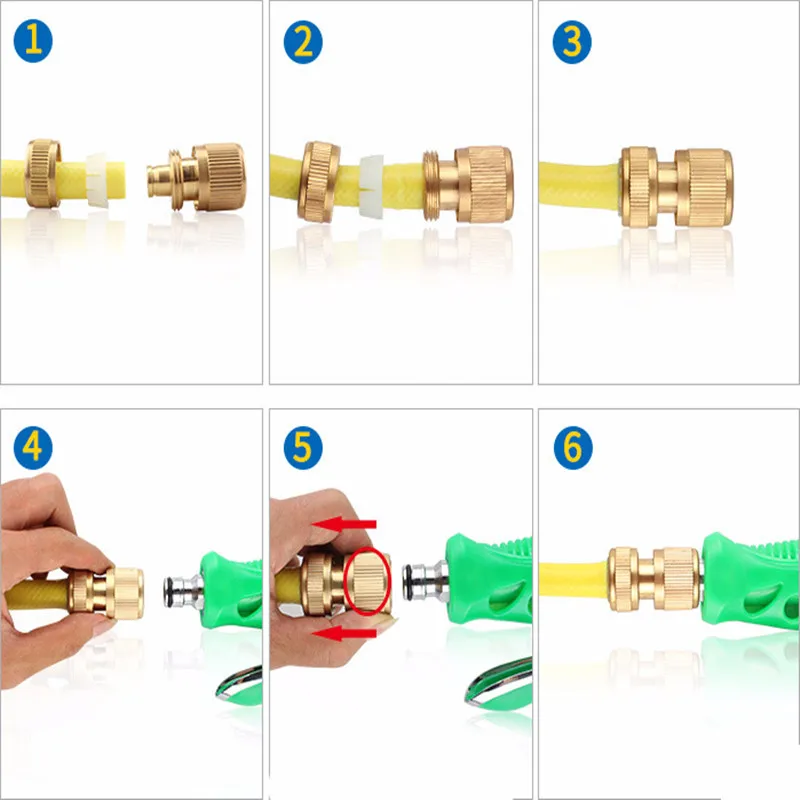 1

2

3

4

5

6