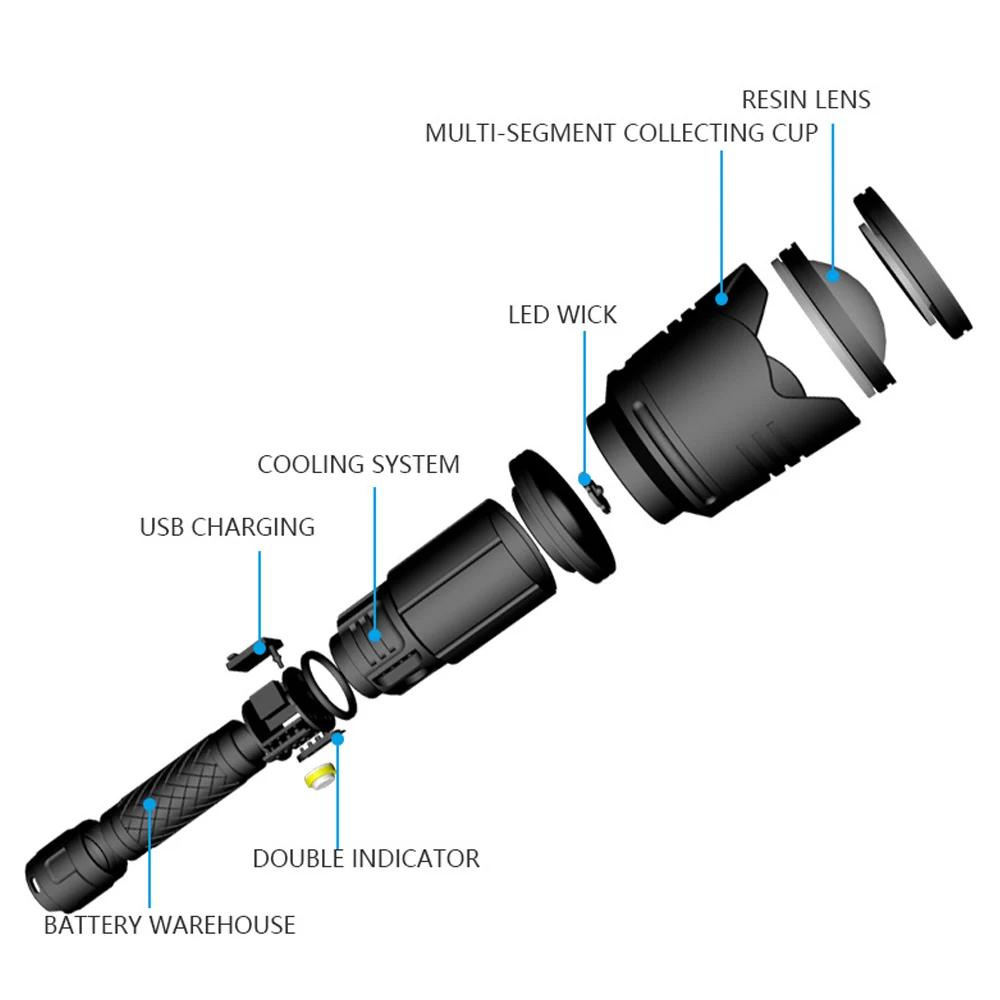 RESIN LENS
MULTI-SEGMENT COLLECTING CUP
LED WICK
COOLING SYSTEM
USB CHARGING
DOUBLE INDICATOR
BATTERY WAREHOUSE