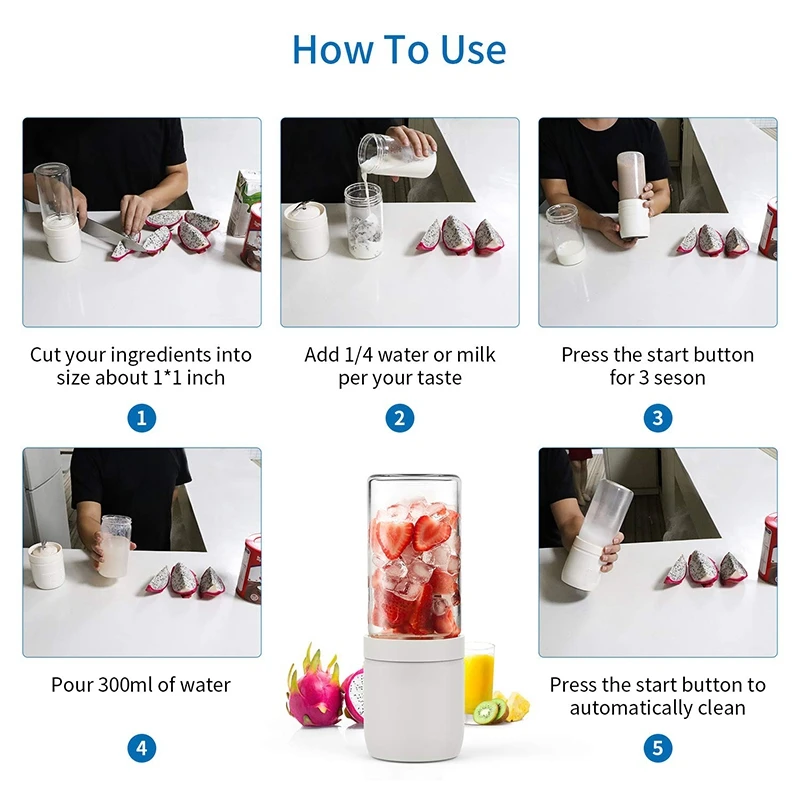 How To Use

Cut your ingredients into size about 1*1 inch

1

Add 1/4 water or milk per your taste

2

Press the start button for 3 seson

3

Pour 300ml of water

4

Press the start button to automatically clean

5