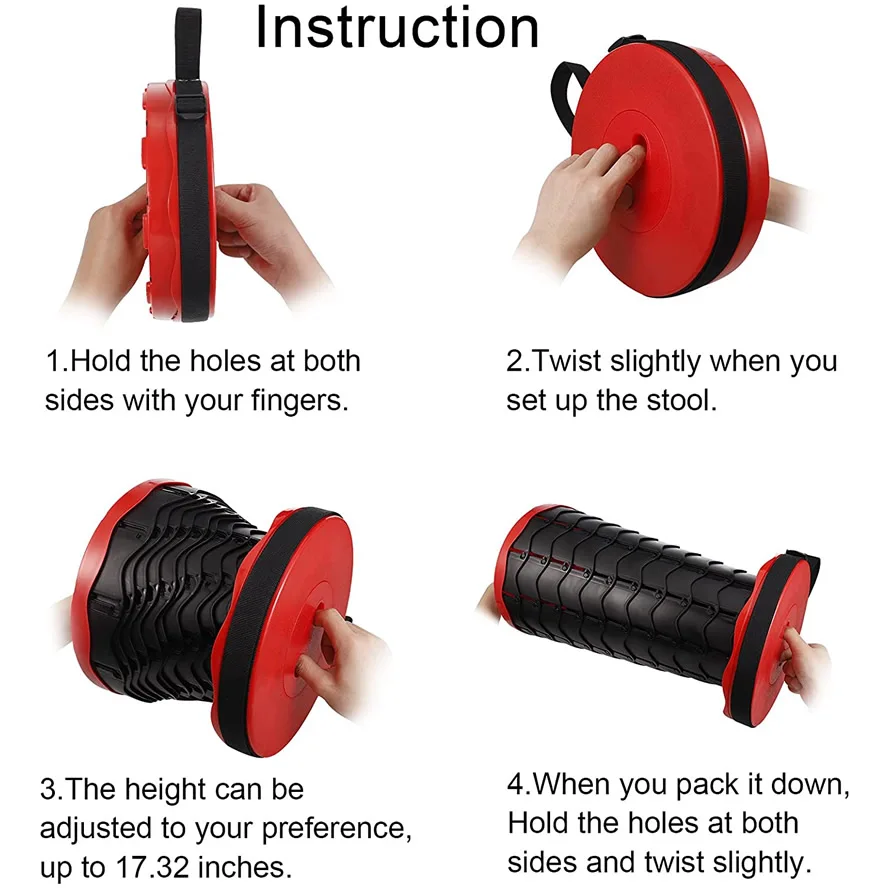 Instruction

1.Hold the holes at both sides with your fingers.

2.Twist slightly when you set up the stool.

3.The height can be adjusted to your preference, up to 17.32 inches.

4.When you pack it down, Hold the holes at both sides and twist slightly.