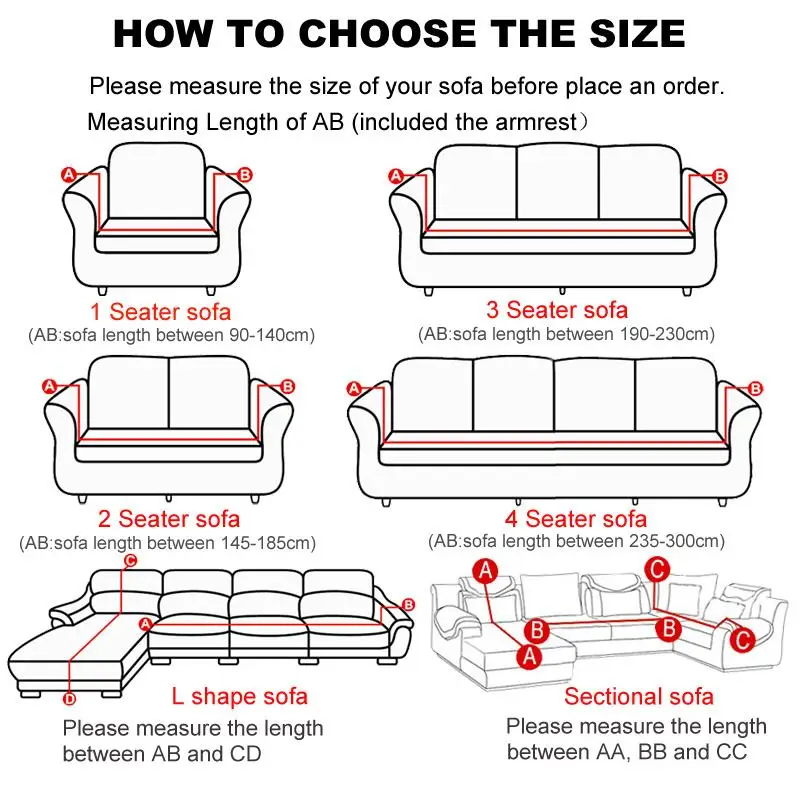 HOW TO CHOOSE THE SIZE

Please measure the size of your sofa before place an order.

Measuring Length of AB (included the armrest)

A B

1 Seater sofa
(AB:sofa length between 90-140cm)

A B

3 Seater sofa
(AB:sofa length between 190-230cm)

A B

2 Seater sofa
(AB:sofa length between 145-185cm)

A B

4 Seater sofa
(AB:sofa length between 235-300cm)

C A B D

L shape sofa

Please measure the length between AB and CD

A C B B A C

Sectional sofa

Please measure the length between AA, BB and CC