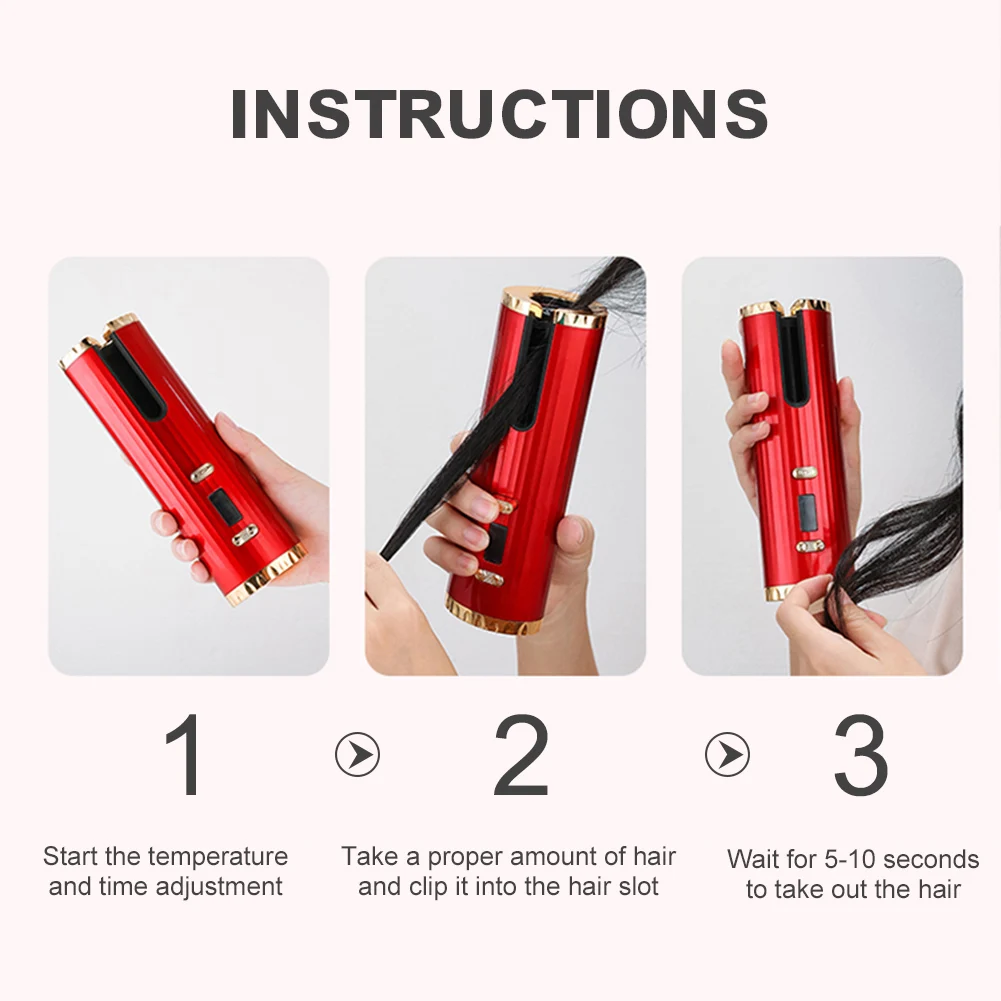 INSTRUCTIONS

1

Start the temperature and time adjustment

2

Take a proper amount of hair and clip it into the hair slot

3

Wait for 5-10 seconds to take out the hair