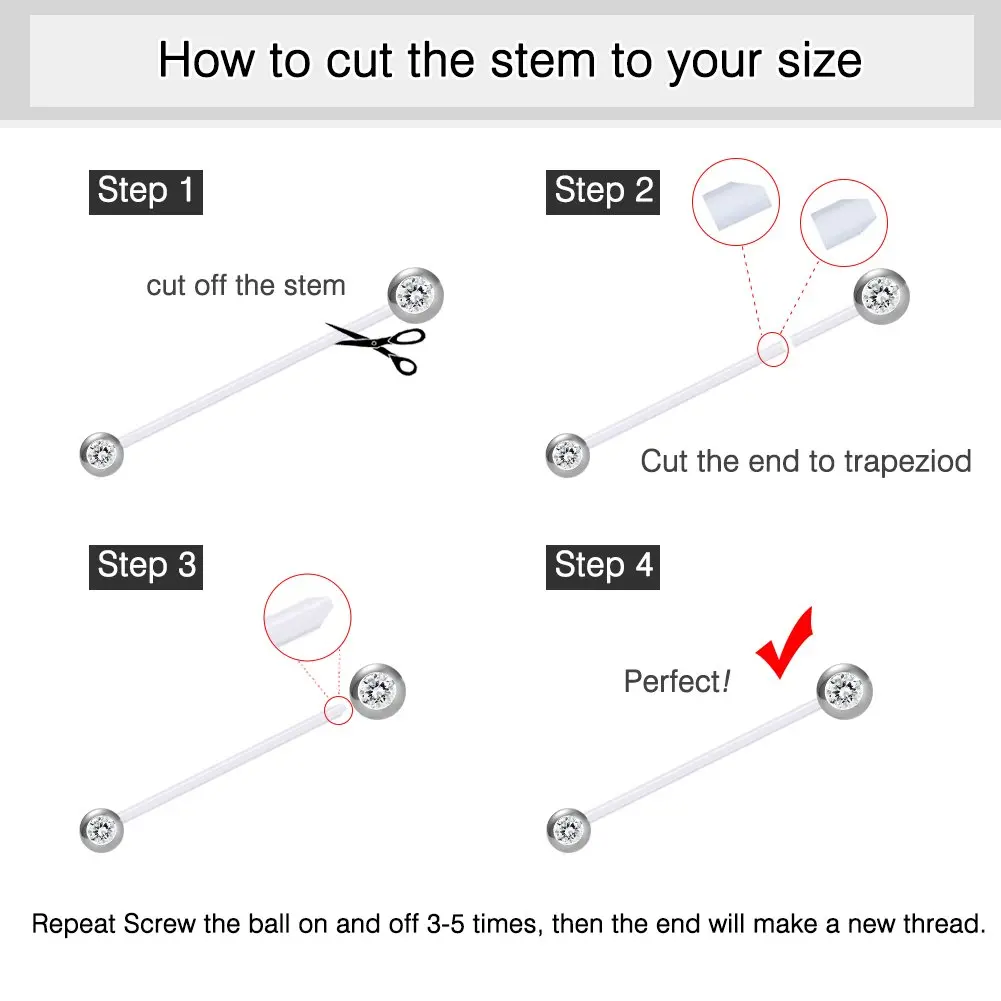 How to cut the stem to your size

Step 1

cut off the stem

Step 2

Cut the end to trapeziod

Step 3

Step 4

Perfect!

Repeat Screw the ball on and off 3-5 times, then the end will make a new thread.