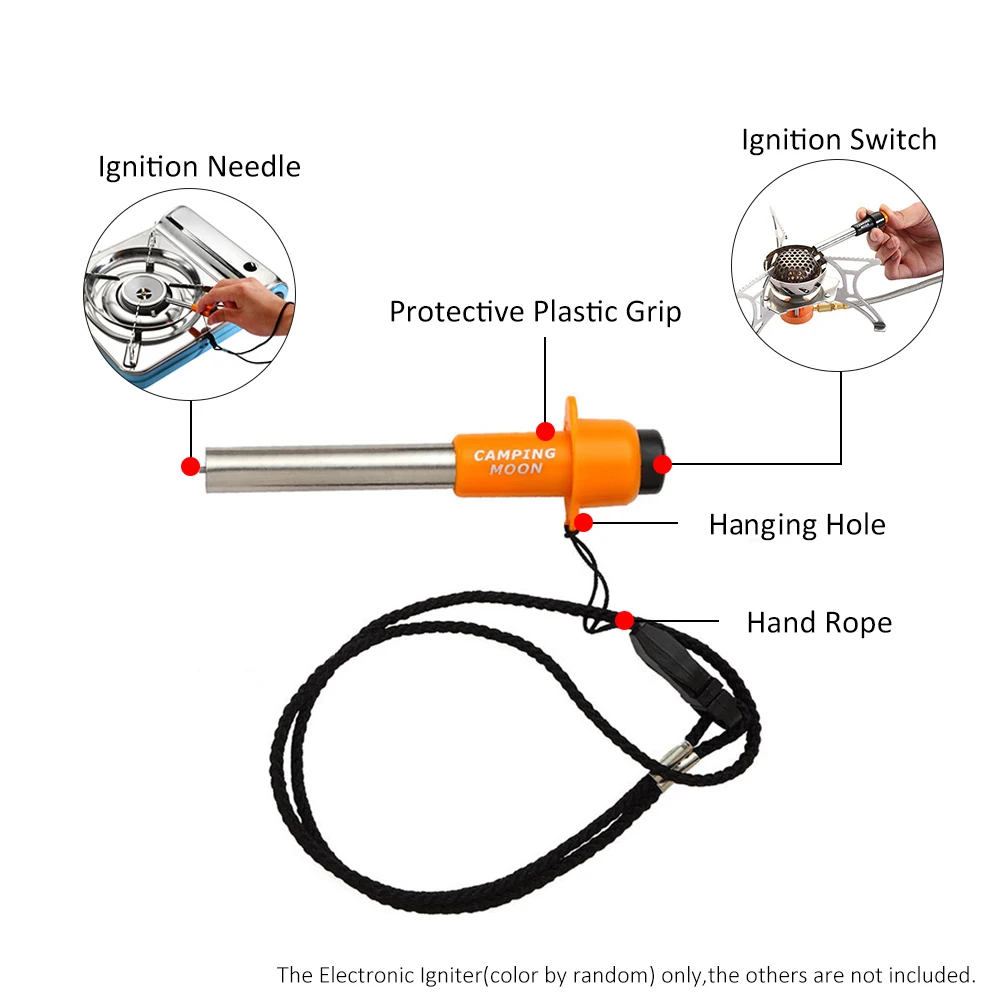 Ignition Needle

Ignition Switch

Protective Plastic Grip

CAMPING MOON

Hanging Hole

Hand Rope

The Electronic Igniter(color by random) only,the others are not included.