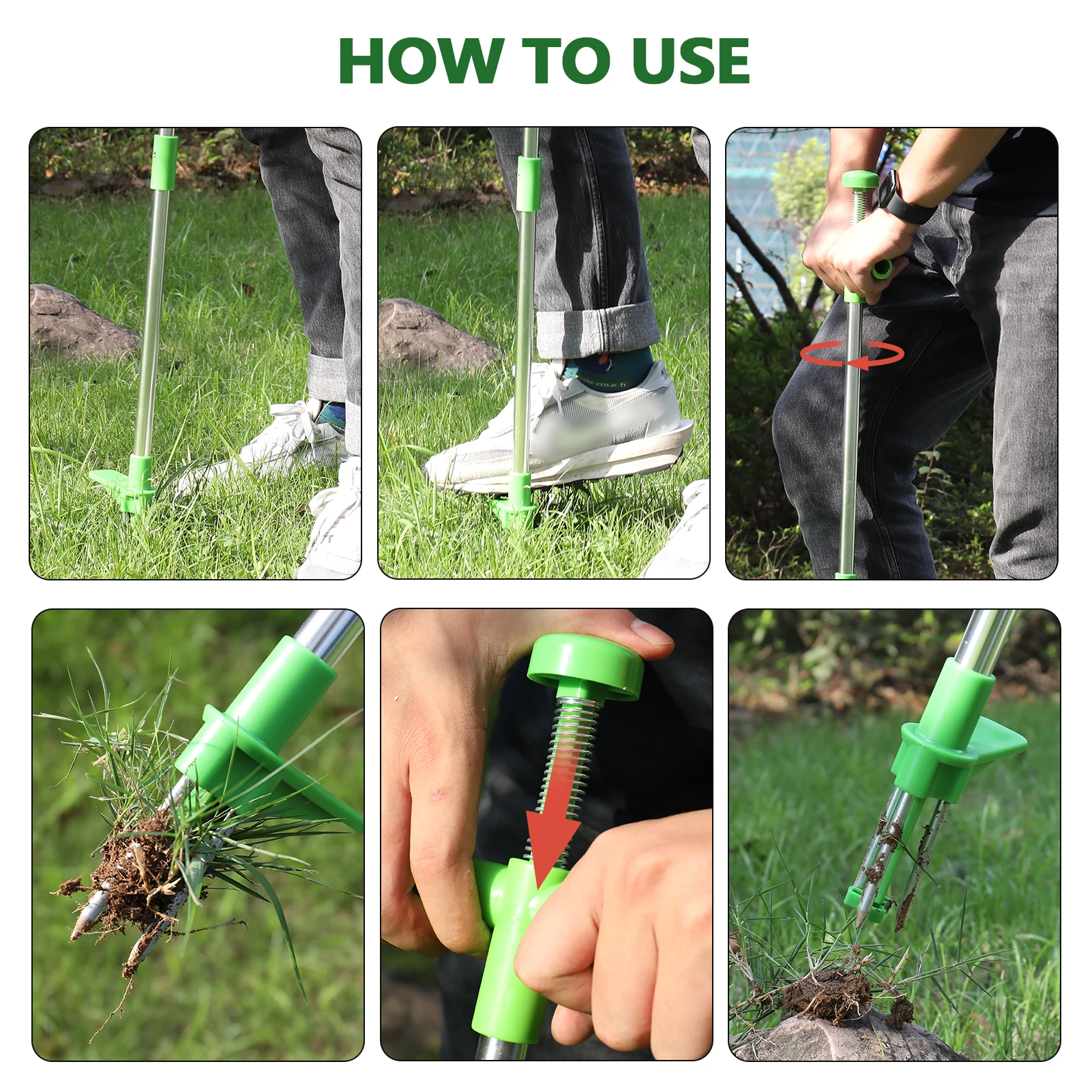 HOW TO USE