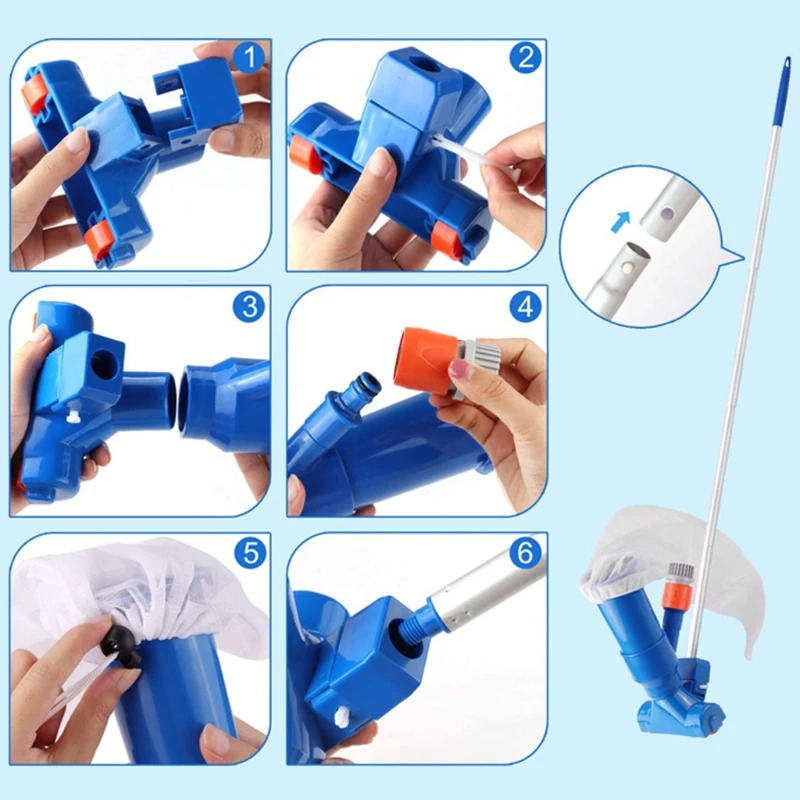 1

2

3

4

5

6