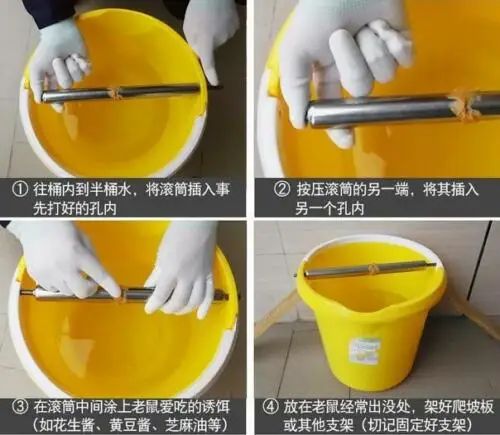 ① 往桶内到半桶水，将滚筒插入事先打好的孔内

② 按压滚筒的另一端，将其插入另一个孔内

③ 在滚筒中间涂上老鼠爱吃的诱饵（如花生酱、黄豆酱、芝麻油等）

④ 放在老鼠经常出没处，架好爬坡板或其他支架（切记固定好支架）