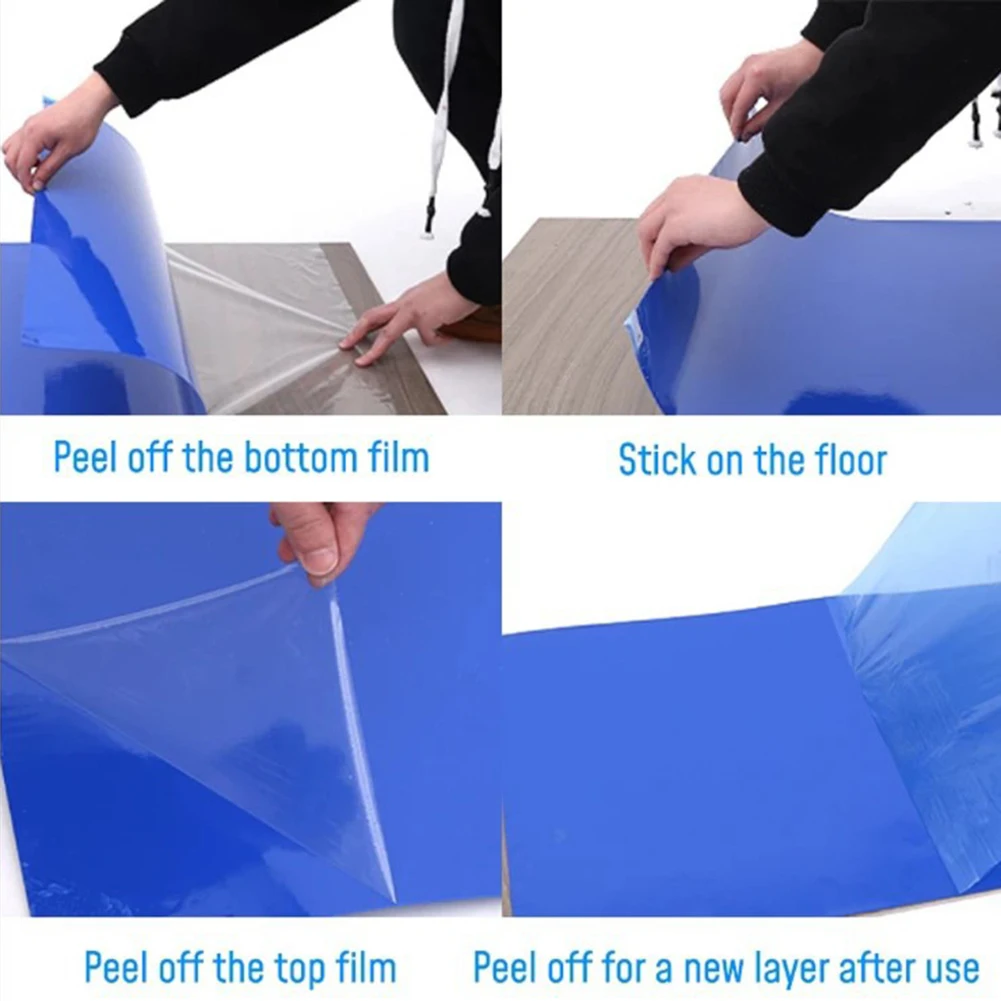 Peel off the bottom film

Stick on the floor

Peel off the top film

Peel off for a new layer after use