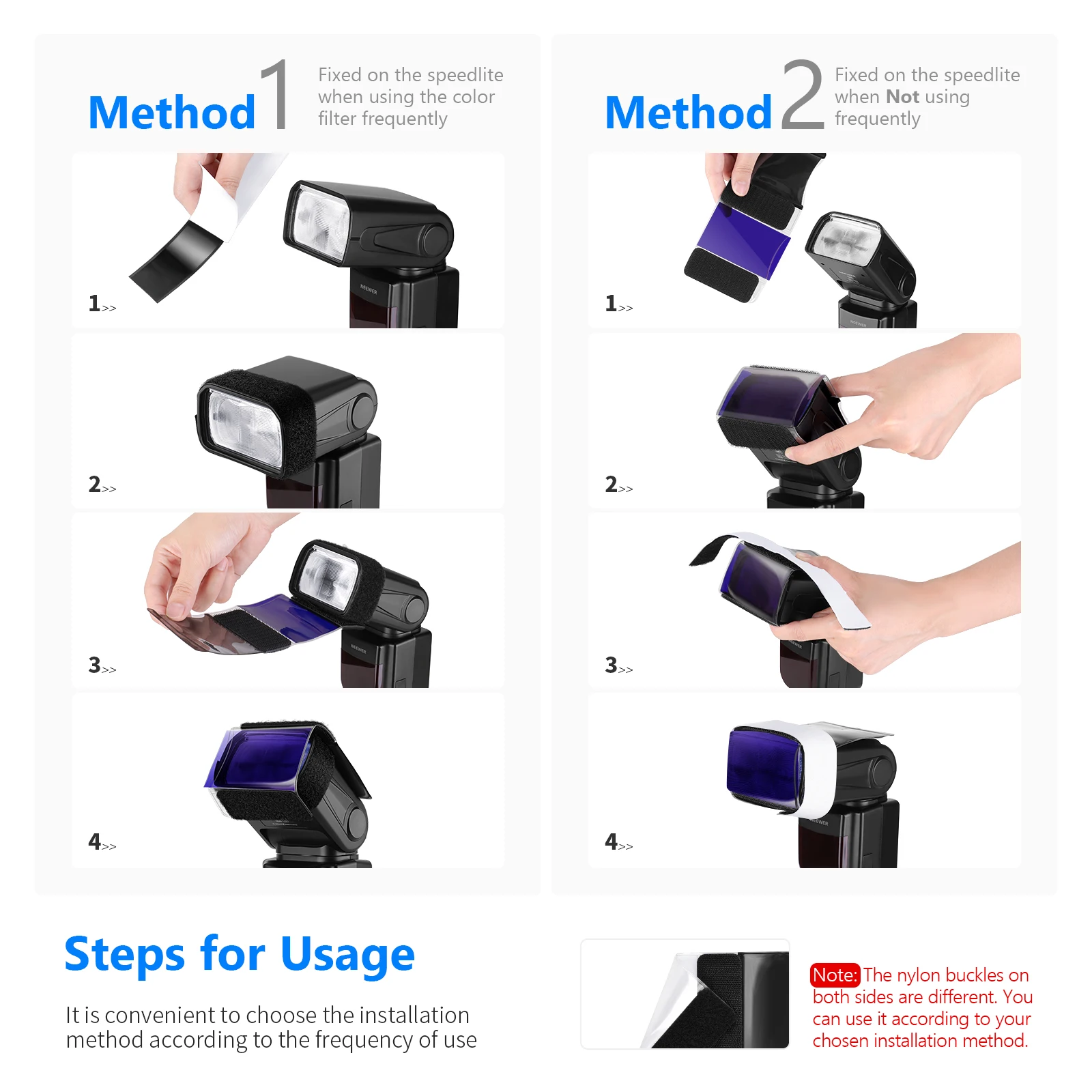 Method 1 Fixed on the speedlite when using the color filter frequently

1>>

NEEWER

2>>

3>>

NEEWER

4>>

Method 2 Fixed on the speedlite when Not using frequently

1>>

NEEWER

2>>

3>>

4>>

NEEWER

Steps for Usage

It is convenient to choose the installation method according to the frequency of use

Note: The nylon buckles on both sides are different. You can use it according to your chosen installation method.