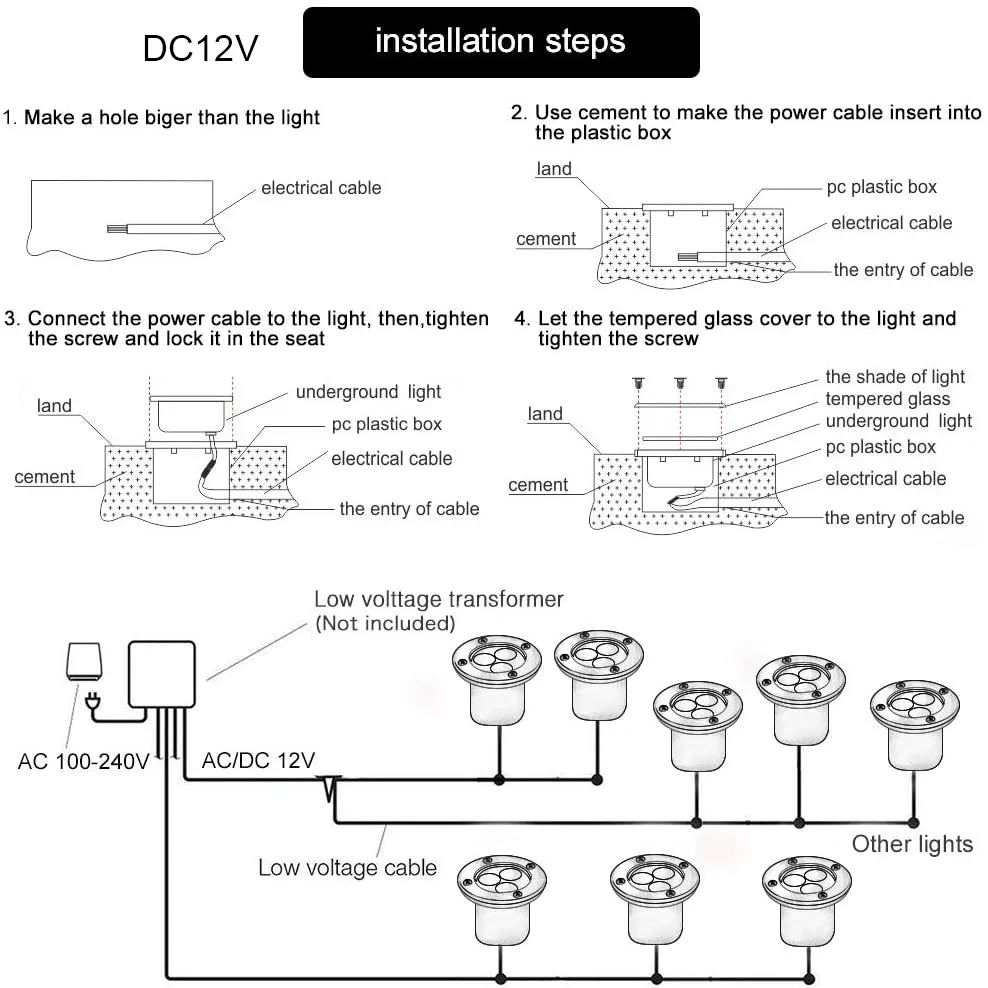 DC12V

installation steps

1. Make a hole biger than the light

electrical cable

2. Use cement to make the power cable insert into the plastic box

land
cement
pc plastic box
electrical cable
the entry of cable

3. Connect the power cable to the light, then,tighten the screw and lock it in the seat

land
cement
underground light
pc plastic box
electrical cable
the entry of cable

4. Let the tempered glass cover to the light and tighten the screw

land
cement
the shade of light
tempered glass
underground light
pc plastic box
electrical cable
the entry of cable

Low volttage transformer
(Not included)

AC 100-240V
AC/DC 12V
Low voltage cable
Other lights