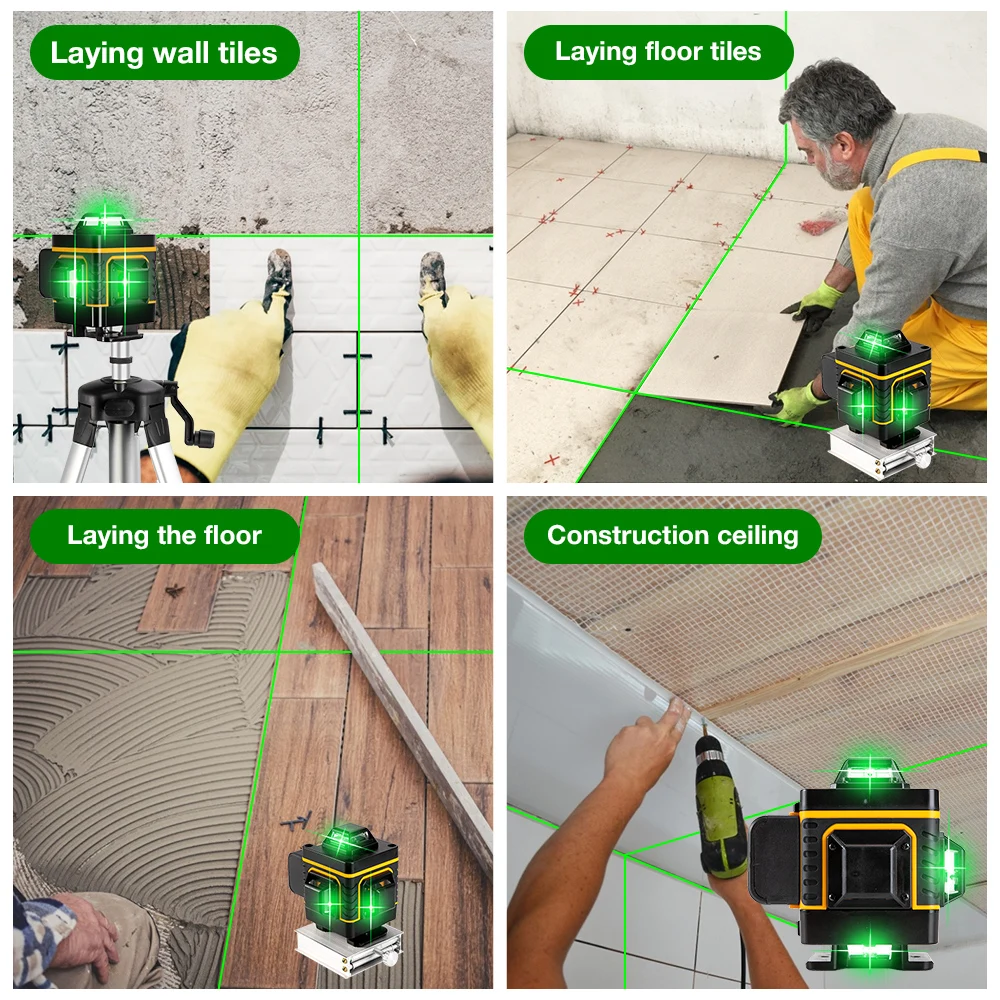 Laying wall tiles

Laying floor tiles

Laying the floor

Construction ceiling