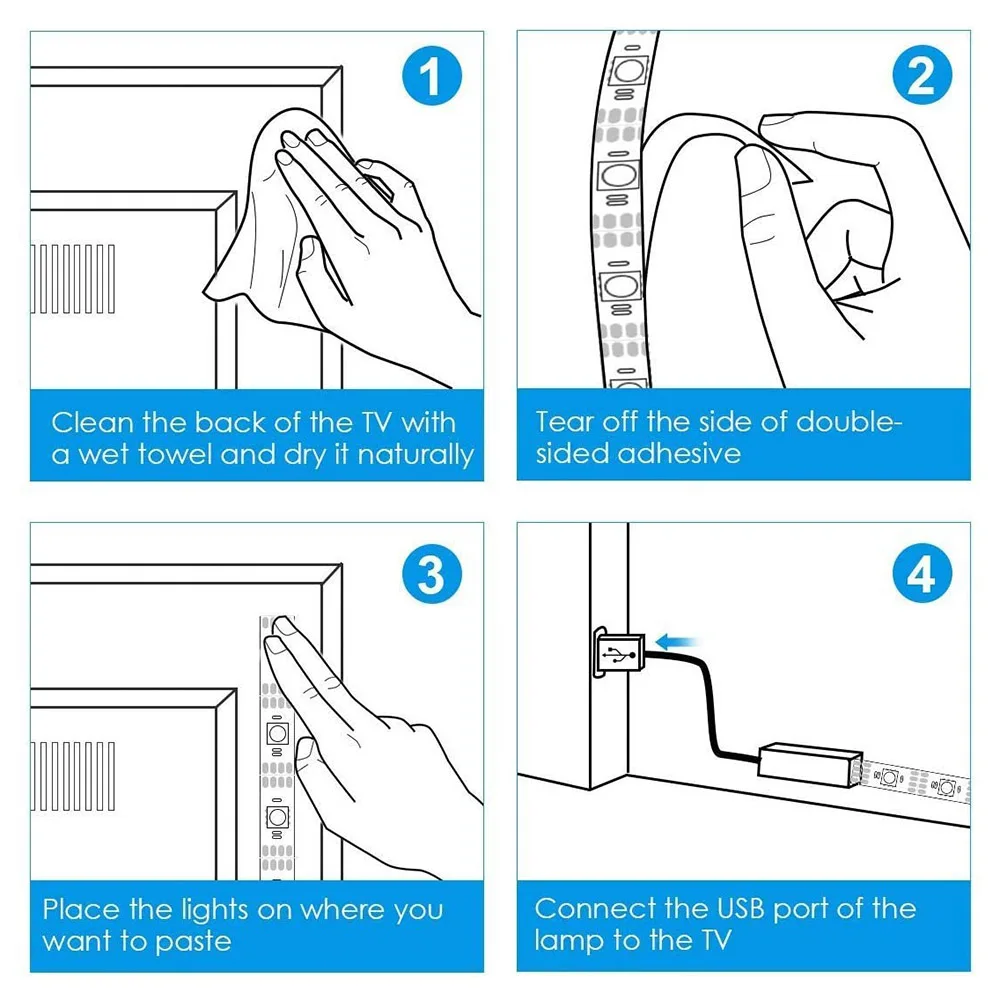 1

Clean the back of the TV with a wet towel and dry it naturally

2

Tear off the side of double-sided adhesive

3

Place the lights on where you want to paste

4

Connect the USB port of the lamp to the TV