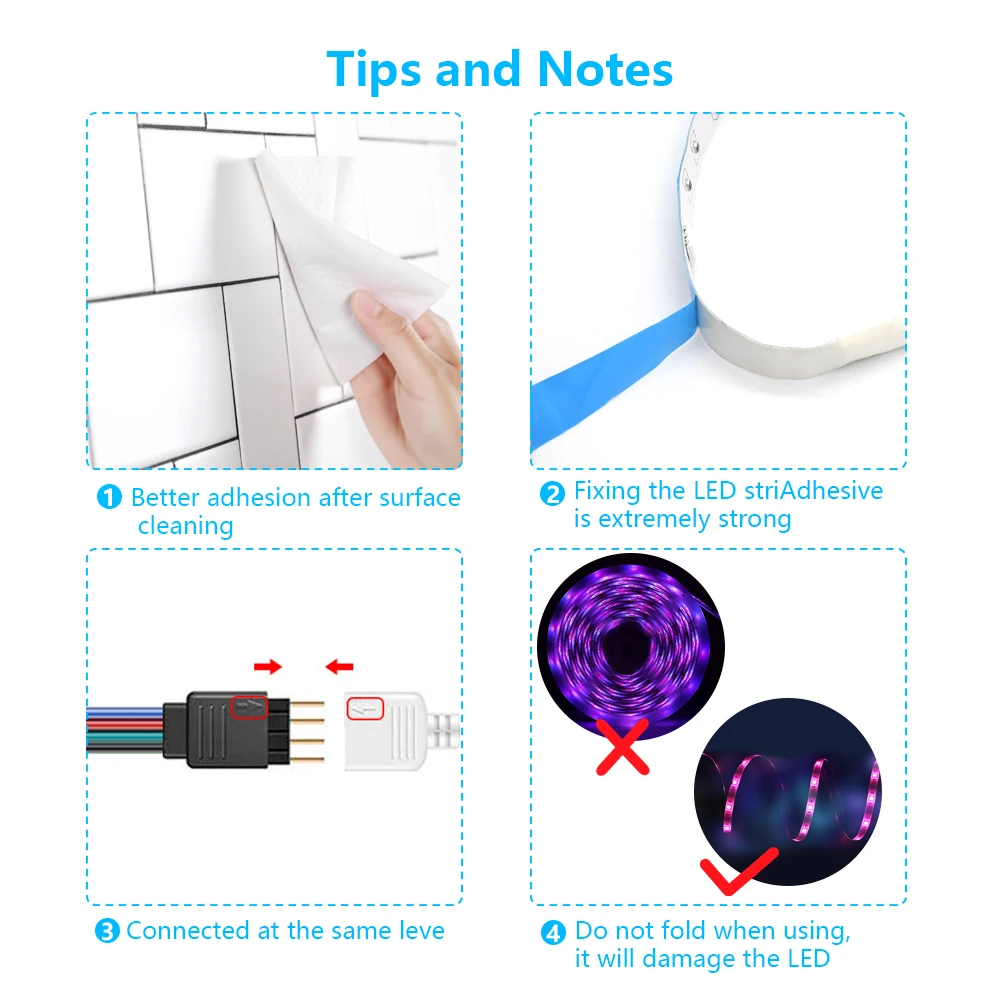 Tips and Notes

1 Better adhesion after surface cleaning

2 Fixing the LED striAdhesive is extremely strong

3 Connected at the same leve

4 Do not fold when using, it will damage the LED