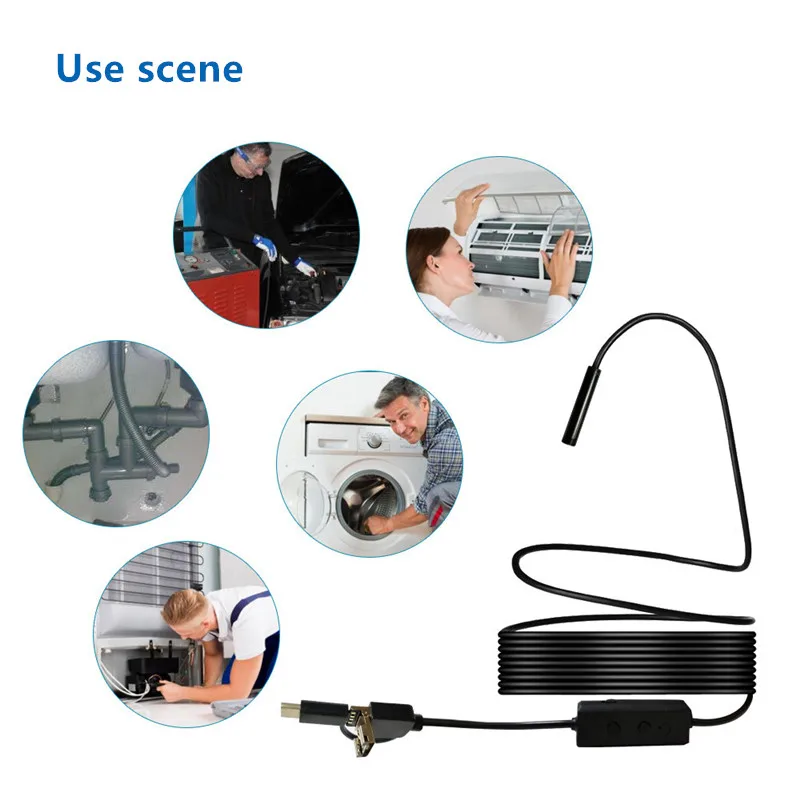 Use scene