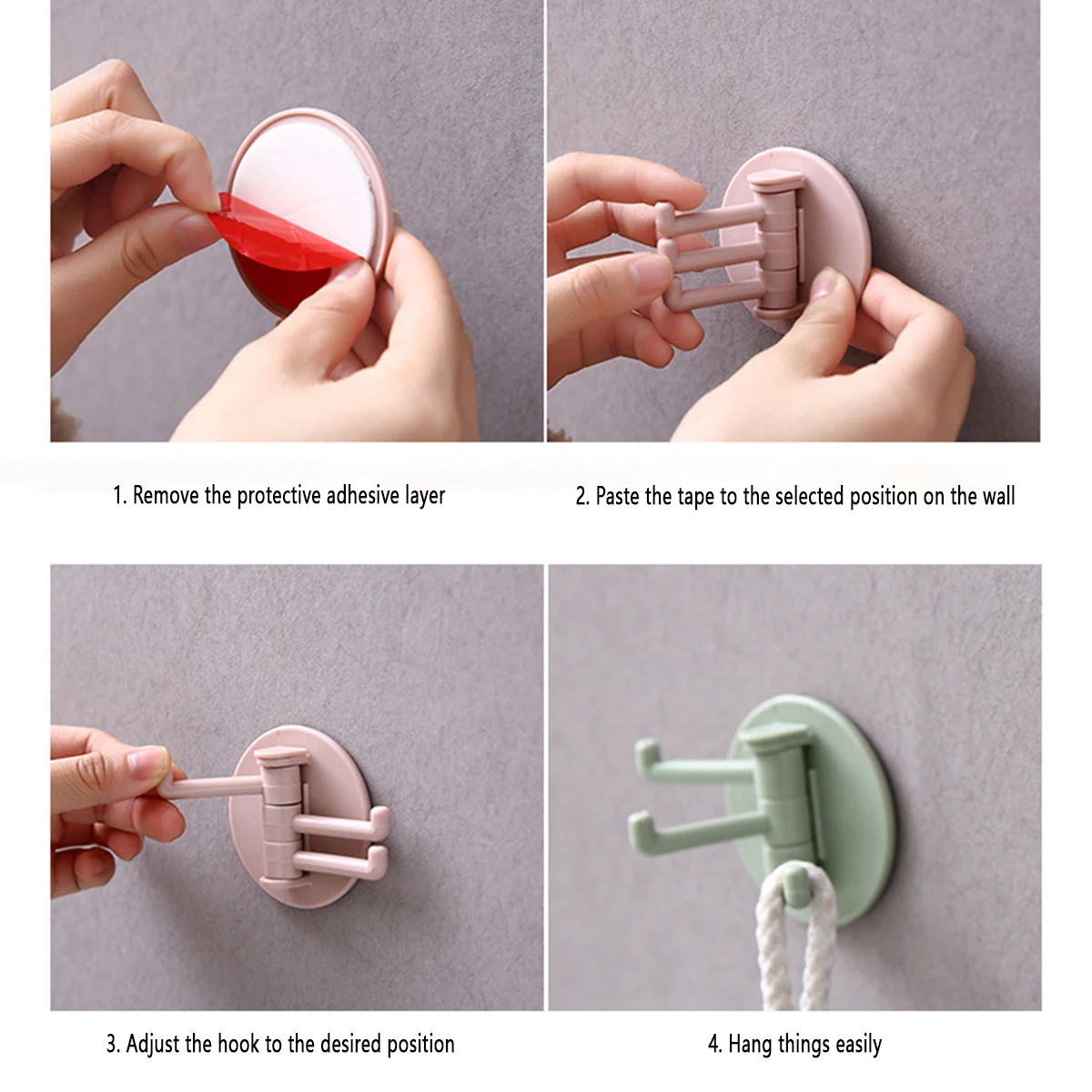 1. Remove the protective adhesive layer

2. Paste the tape to the selected position on the wall

3. Adjust the hook to the desired position

4. Hang things easily