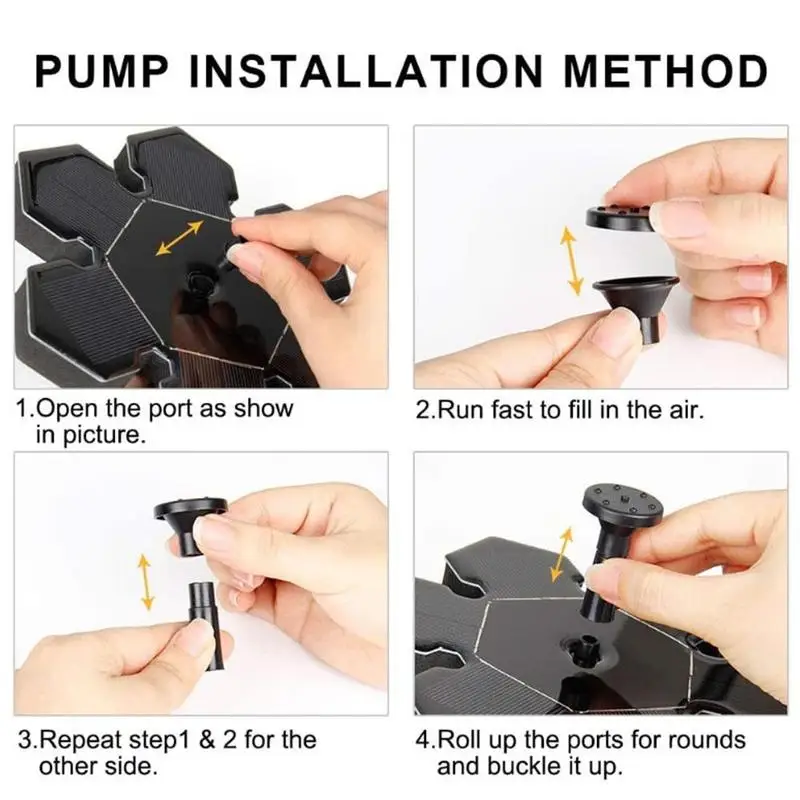 PUMP INSTALLATION METHOD

1.Open the port as show in picture.

2.Run fast to fill in the air.

3.Repeat step1 & 2 for the other side.

4.Roll up the ports for rounds and buckle it up.