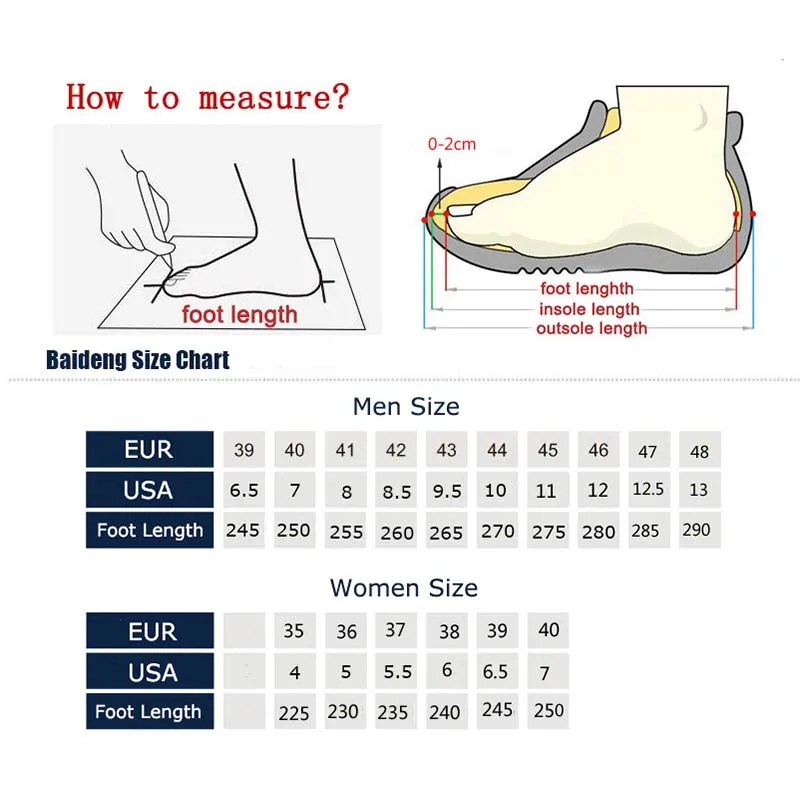 How to measure?

foot length

0-2cm

foot lenghth
insole length
outsole length

Baideng Size Chart

Men Size

| EUR | 39 | 40 | 41 | 42 | 43 | 44 | 45 | 46 | 47 | 48 |
|---|---|---|---|---|---|---|---|---|---|---|
| USA | 6.5 | 7 | 8 | 8.5 | 9.5 | 10 | 11 | 12 | 12.5 | 13 |
| Foot Length | 245 | 250 | 255 | 260 | 265 | 270 | 275 | 280 | 285 | 290 |

Women Size

| EUR | | 35 | 36 | 37 | 38 | 39 | 40 |
|---|---|---|---|---|---|---|---|
| USA | | 4 | 5 | 5.5 | 6 | 6.5 | 7 |
| Foot Length | | 225 | 230 | 235 | 240 | 245 | 250 |