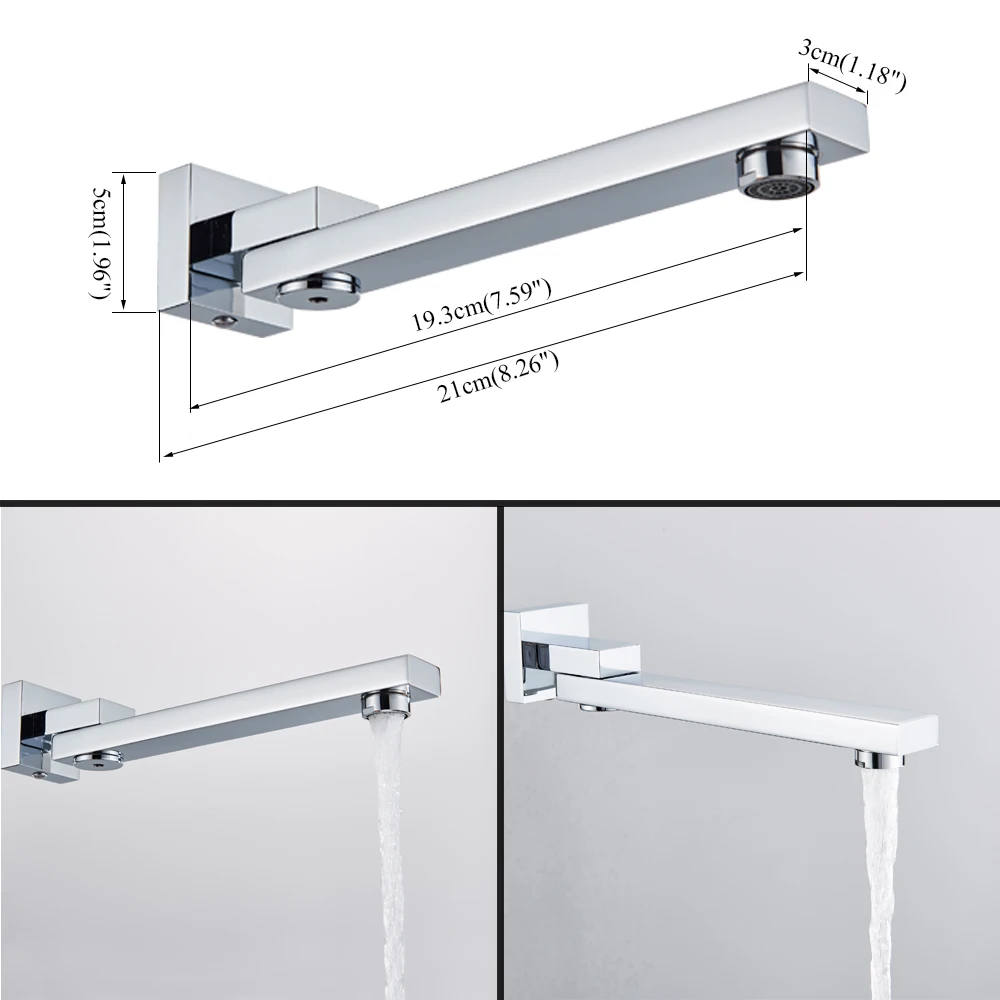 3cm(1.18")

5cm(1.96")

19.3cm(7.59")

21cm(8.26")