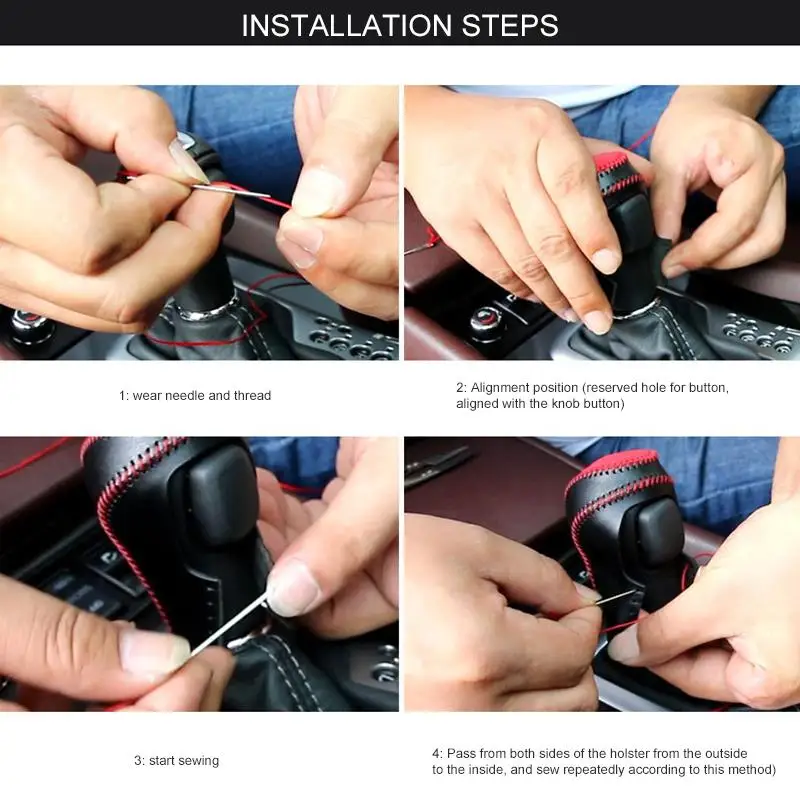 INSTALLATION STEPS

1: wear needle and thread

2: Alignment position (reserved hole for button, aligned with the knob button)

3: start sewing

4: Pass from both sides of the holster from the outside to the inside, and sew repeatedly according to this method)