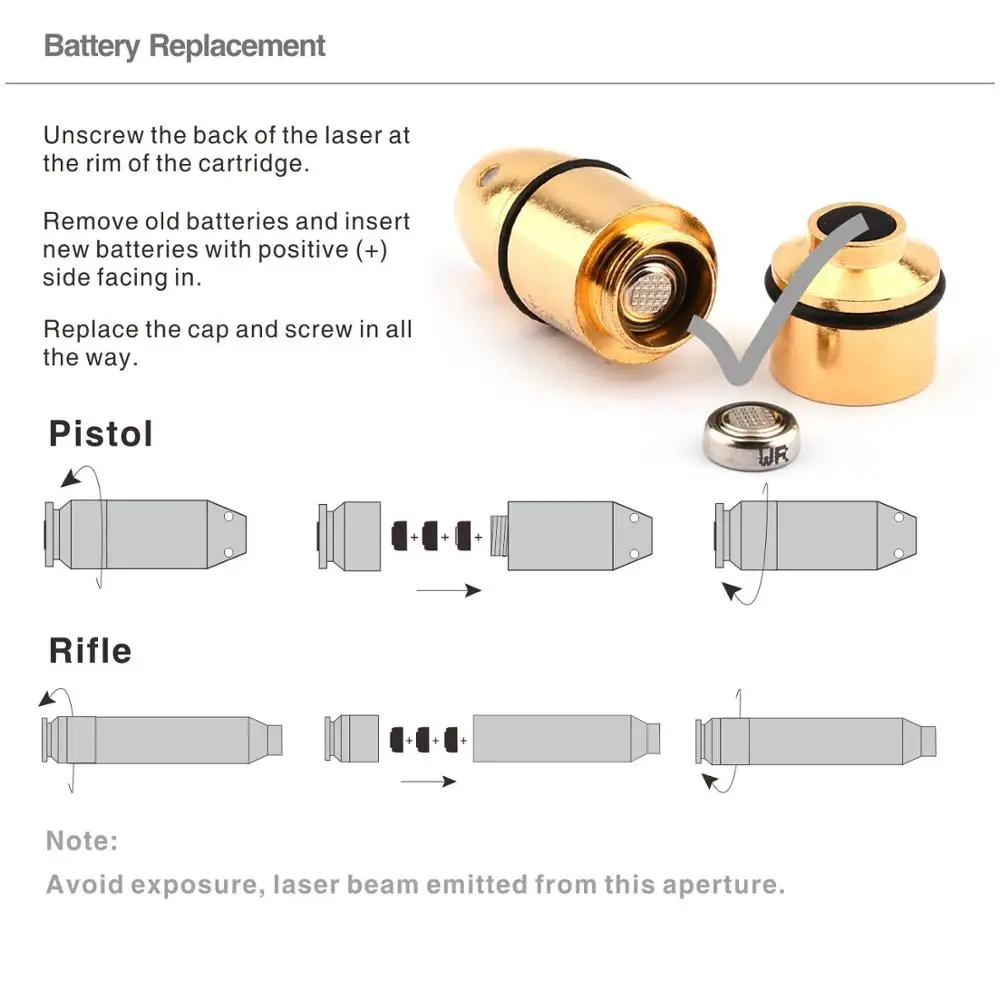 Battery Replacement

Unscrew the back of the laser at the rim of the cartridge.

Remove old batteries and insert new batteries with positive (+) side facing in.

Replace the cap and screw in all the way.

WR

Pistol

+ + +

Rifle

+ + +

Note:

Avoid exposure, laser beam emitted from this aperture.