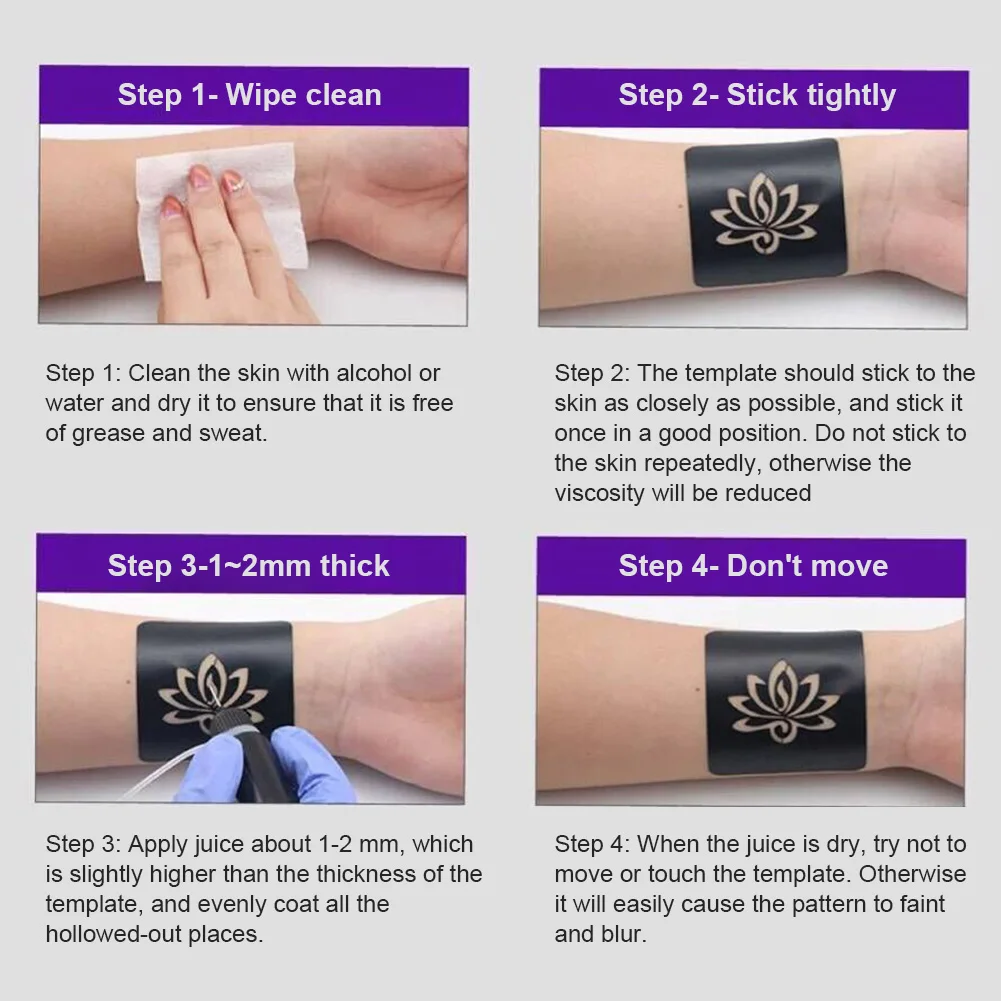 Step 1- Wipe clean

Step 1: Clean the skin with alcohol or water and dry it to ensure that it is free of grease and sweat.

Step 2- Stick tightly

Step 2: The template should stick to the skin as closely as possible, and stick it once in a good position. Do not stick to the skin repeatedly, otherwise the viscosity will be reduced

Step 3-1~2mm thick

Step 3: Apply juice about 1-2 mm, which is slightly higher than the thickness of the template, and evenly coat all the hollowed-out places.

Step 4- Don't move

Step 4: When the juice is dry, try not to move or touch the template. Otherwise it will easily cause the pattern to faint and blur.