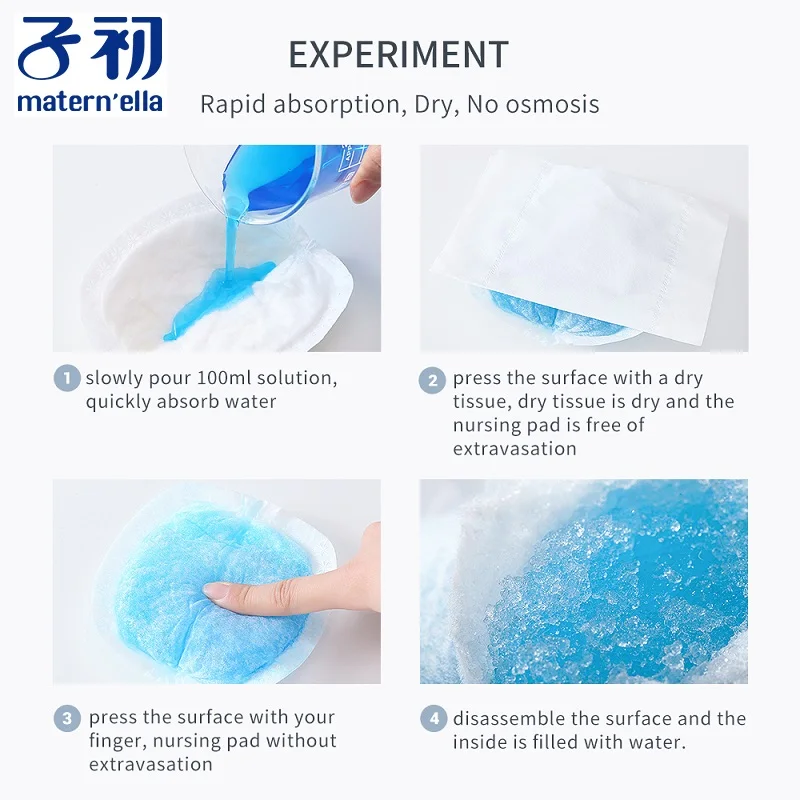 子初
matern'ella

EXPERIMENT

Rapid absorption, Dry, No osmosis

1 slowly pour 100ml solution, quickly absorb water

2 press the surface with a dry tissue, dry tissue is dry and the nursing pad is free of extravasation

3 press the surface with your finger, nursing pad without extravasation

4 disassemble the surface and the inside is filled with water.