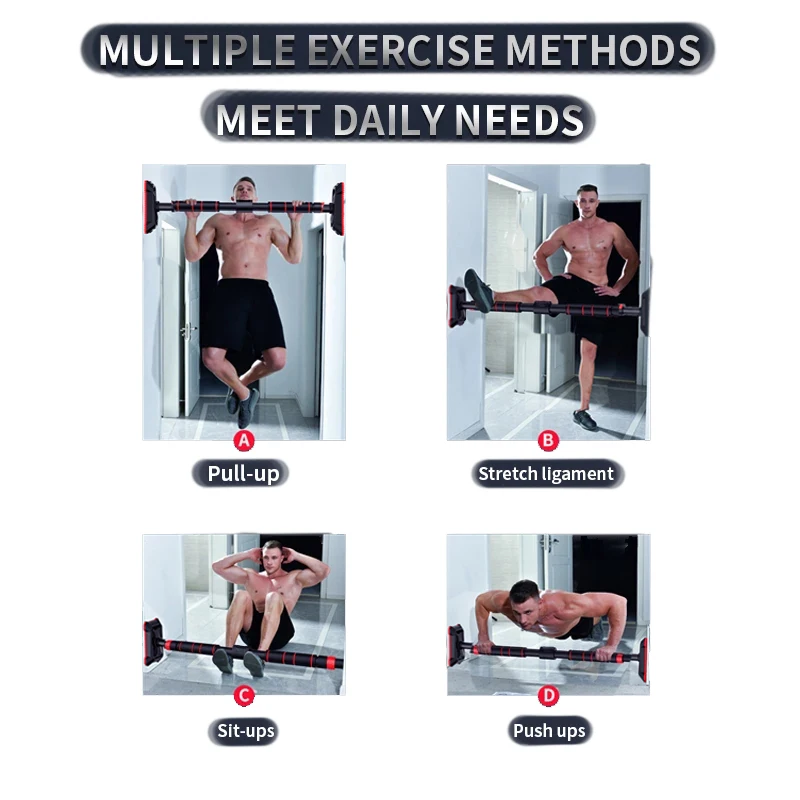 MULTIPLE EXERCISE METHODS
MEET DAILY NEEDS

A
Pull-up

B
Stretch ligament

C
Sit-ups

D
Push ups