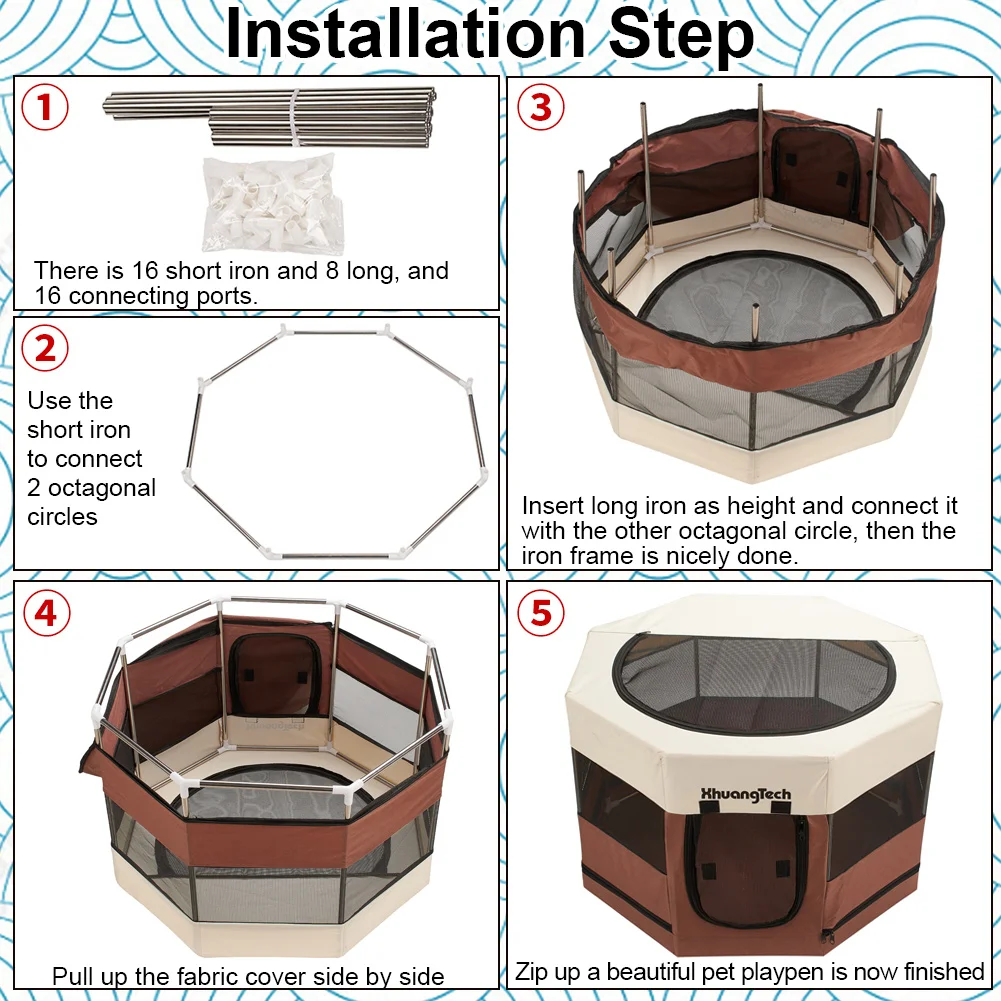 Installation Step

1

There is 16 short iron and 8 long, and 16 connecting ports.

2

Use the short iron to connect 2 octagonal circles

3

Insert long iron as height and connect it with the other octagonal circle, then the iron frame is nicely done.

4

Pull up the fabric cover side by side

5

XhuangTech

Zip up a beautiful pet playpen is now finished