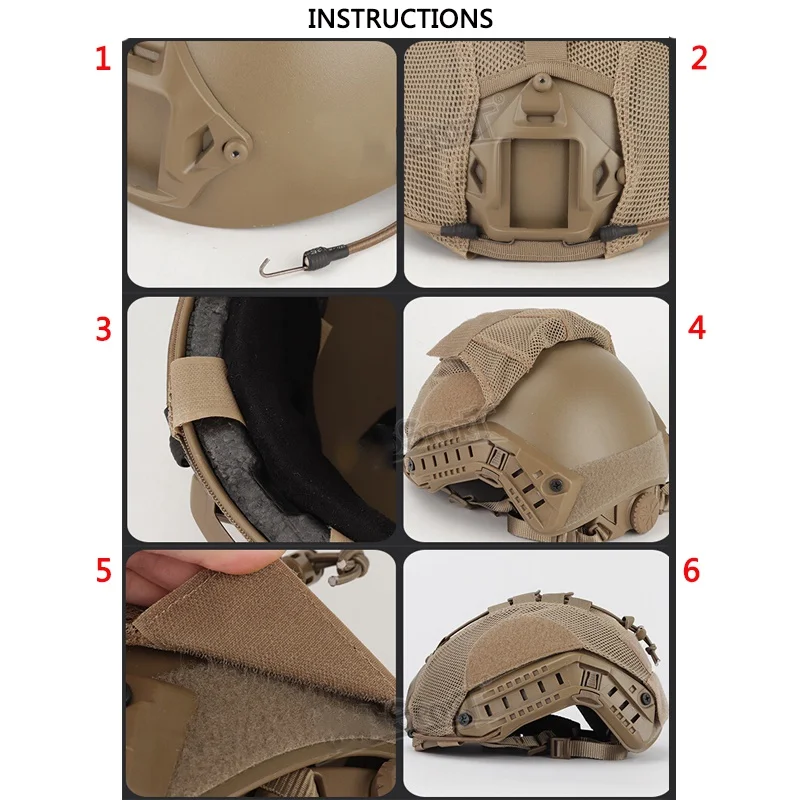 INSTRUCTIONS

1

2

3

4

5

6